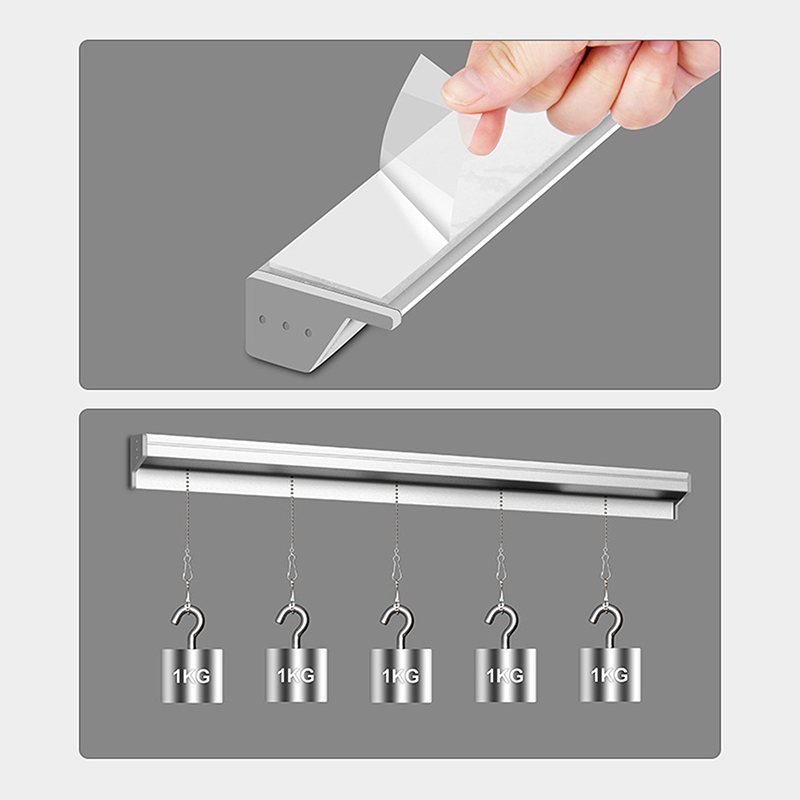 1KG 1KG 1KG 1KG 1KG