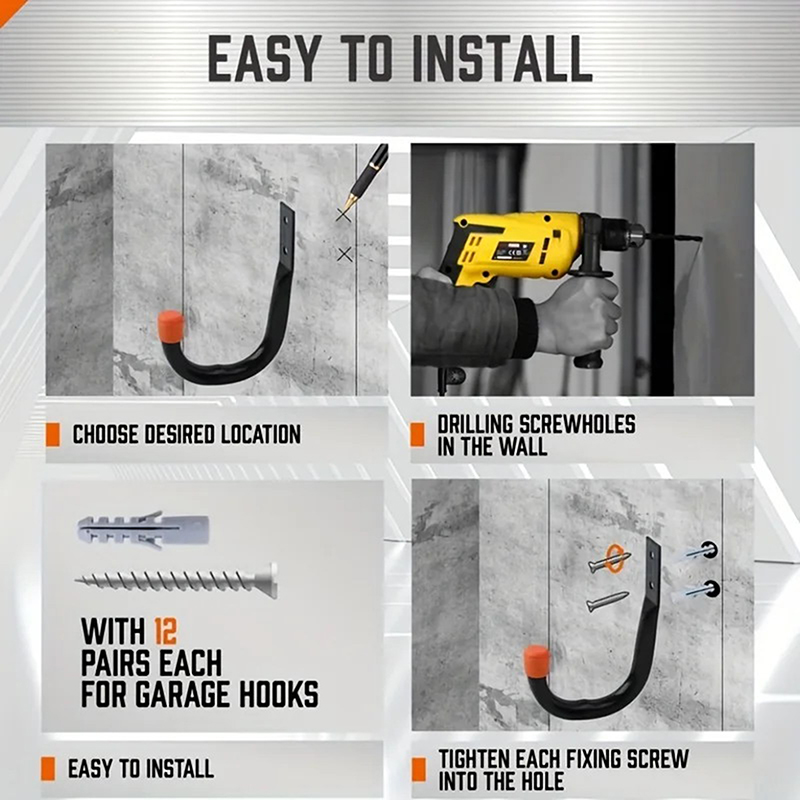 EASY TO INSTALL

CHOOSE DESIRED LOCATION

DRILLING SCREWHOLES IN THE WALL

WITH 12 PAIRS EACH FOR GARAGE HOOKS

EASY TO INSTALL

TIGHTEN EACH FIXING SCREW INTO THE HOLE