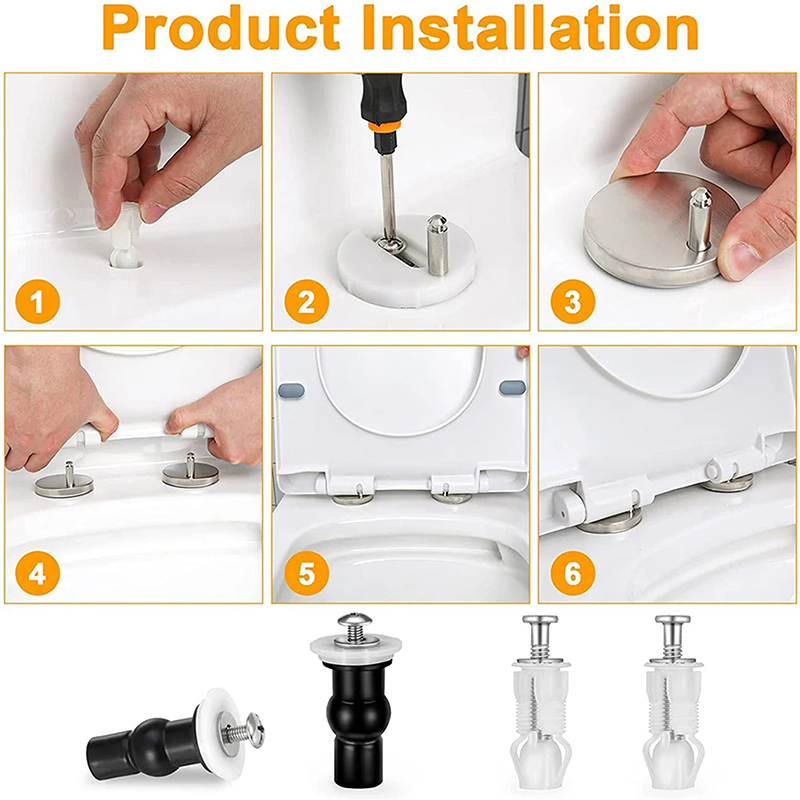 Product Installation

1

2

3

4

5

6