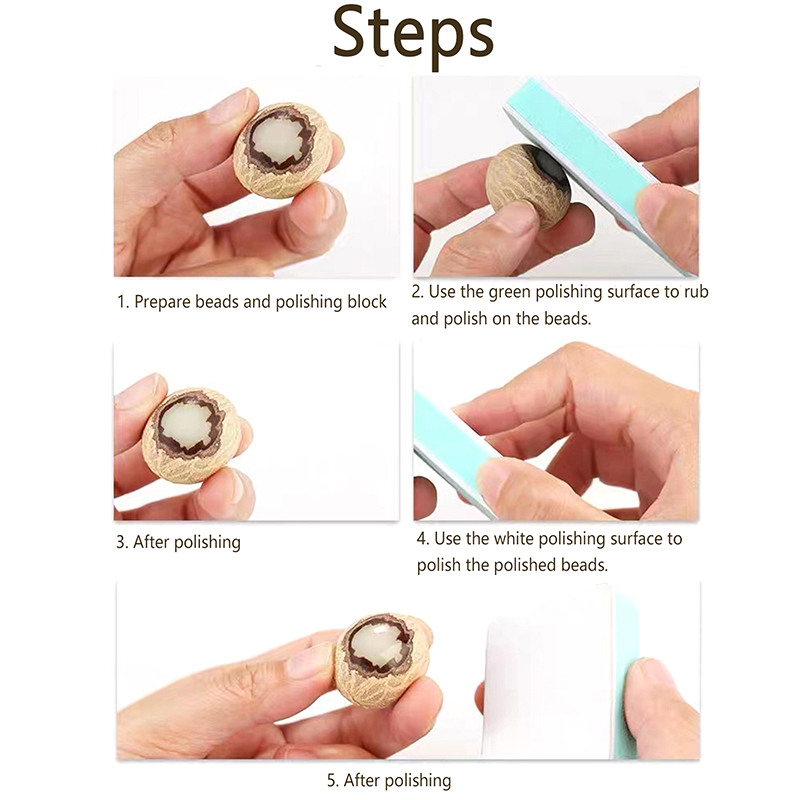 Steps

1. Prepare beads and polishing block

2. Use the green polishing surface to rub and polish on the beads.

3. After polishing

4. Use the white polishing surface to polish the polished beads.

5. After polishing