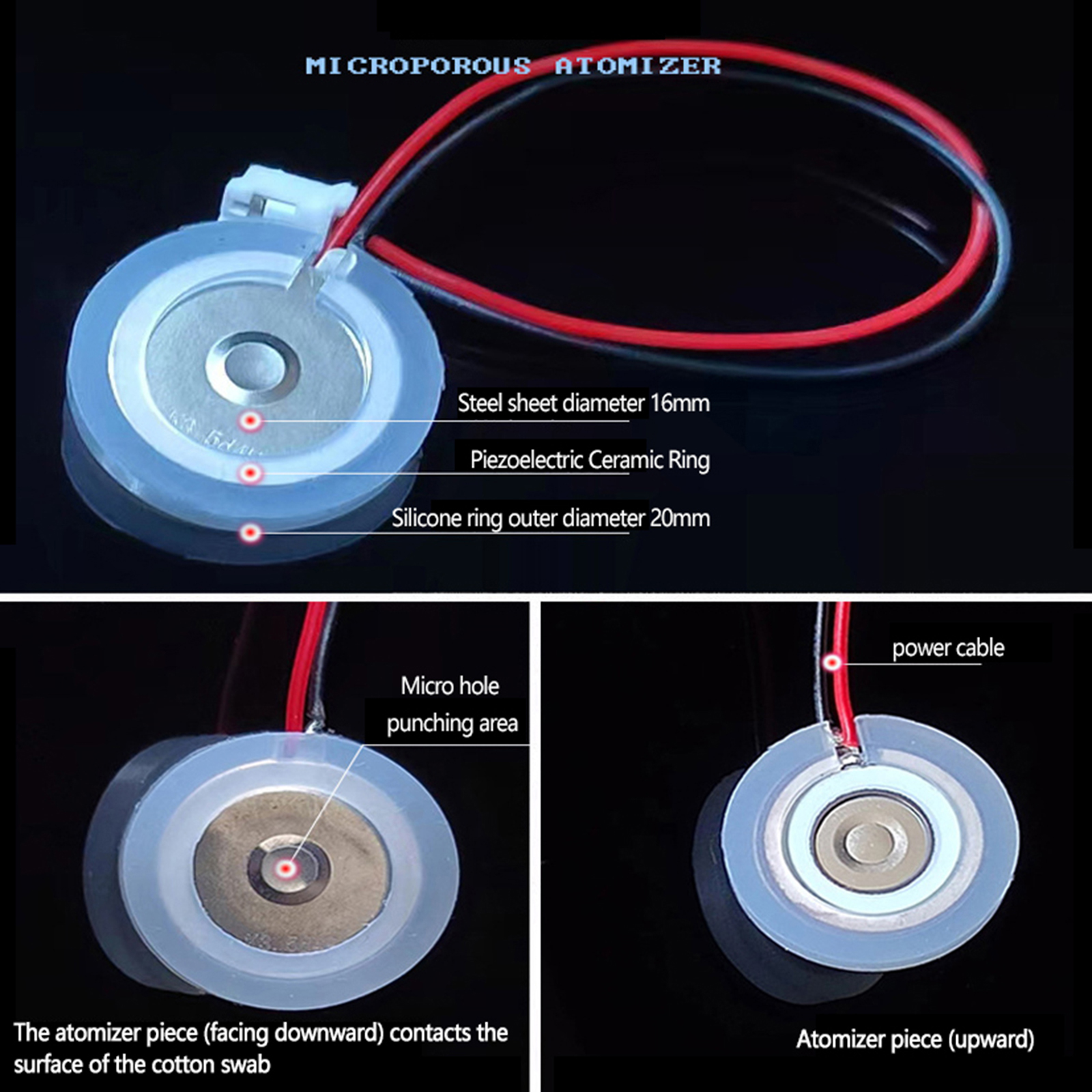 MICROPOROUS ATOMIZER

Steel sheet diameter 16mm

Piezoelectric Ceramic Ring

Silicone ring outer diameter 20mm

Micro hole punching area

The atomizer piece (facing downward) contacts the surface of the cotton swab

power cable

Atomizer piece (upward)