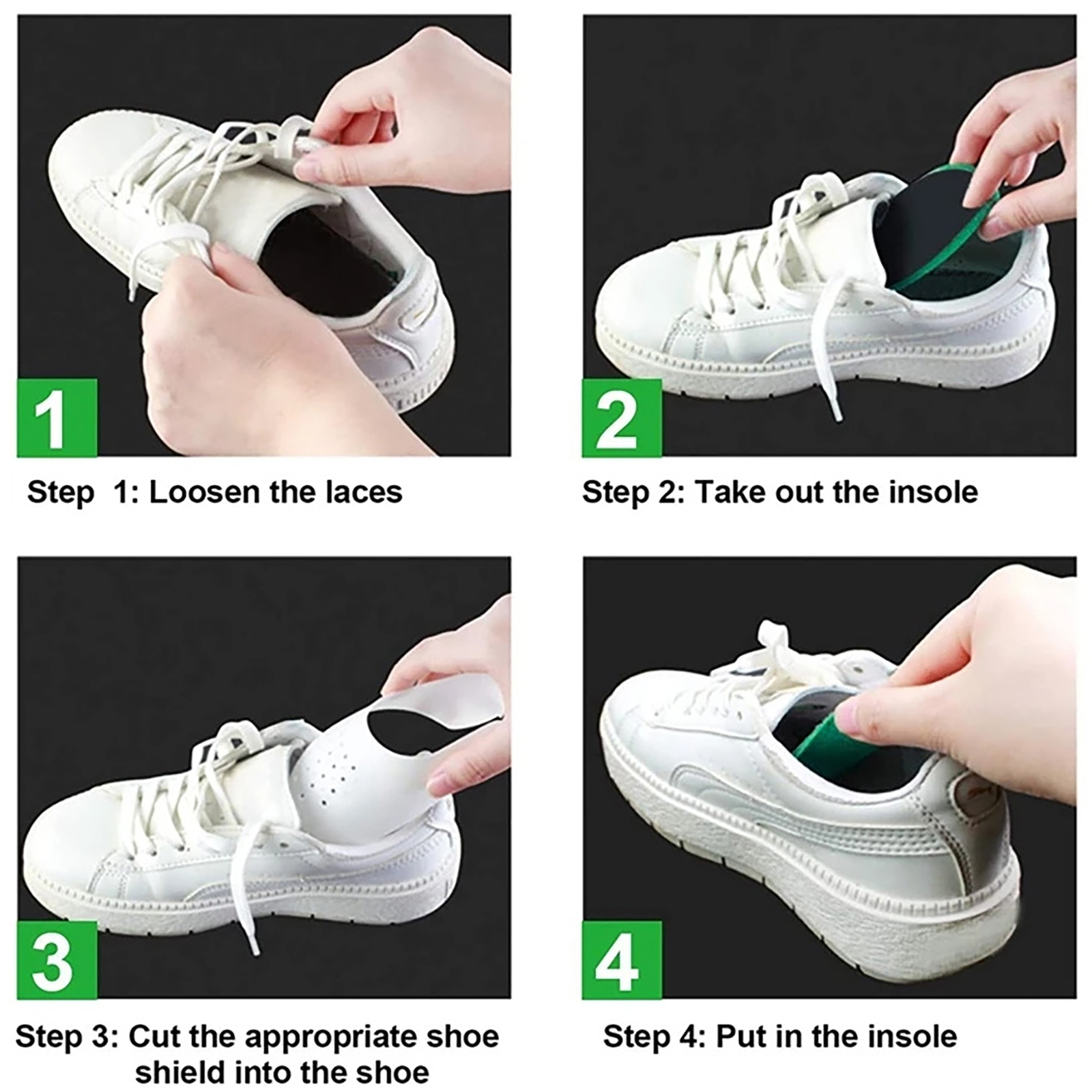 1

Step 1: Loosen the laces

2

Step 2: Take out the insole

3

Step 3: Cut the appropriate shoe shield into the shoe

4

Step 4: Put in the insole