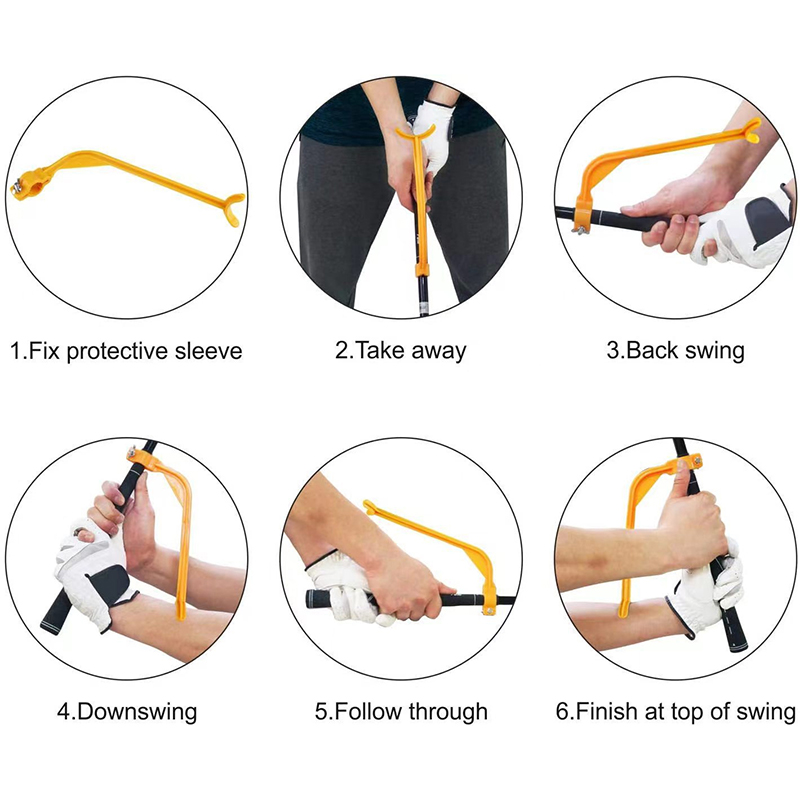 1.Fix protective sleeve

2.Take away

3.Back swing

4.Downswing

5.Follow through

6.Finish at top of swing