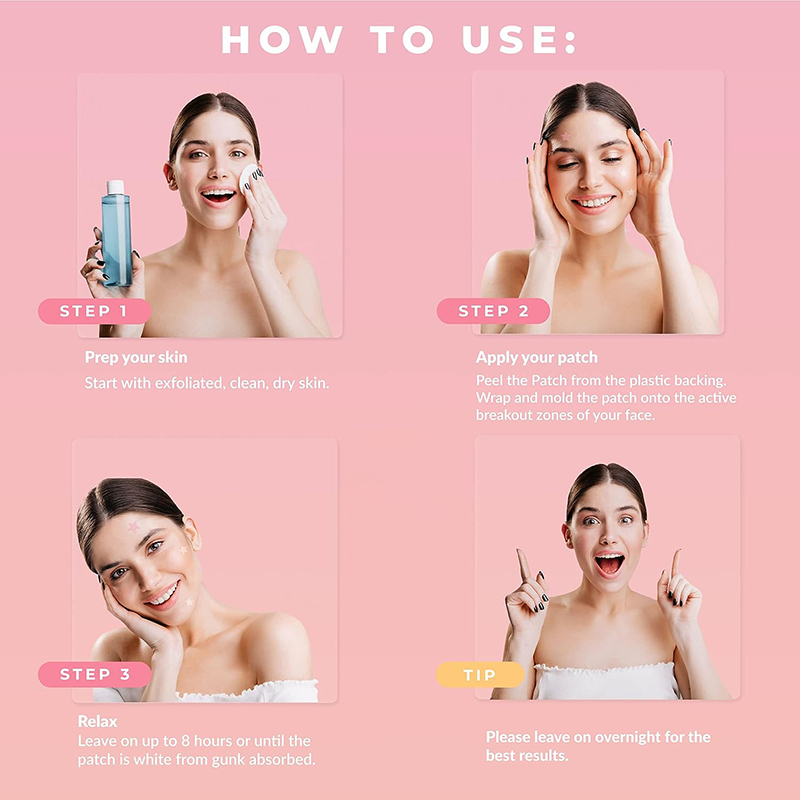 HOW TO USE:

STEP 1

Prep your skin

Start with exfoliated, clean, dry skin.

STEP 2

Apply your patch

Peel the Patch from the plastic backing. Wrap and mold the patch onto the active breakout zones of your face.

STEP 3

Relax

Leave on up to 8 hours or until the patch is white from gunk absorbed.

TIP

Please leave on overnight for the best results.