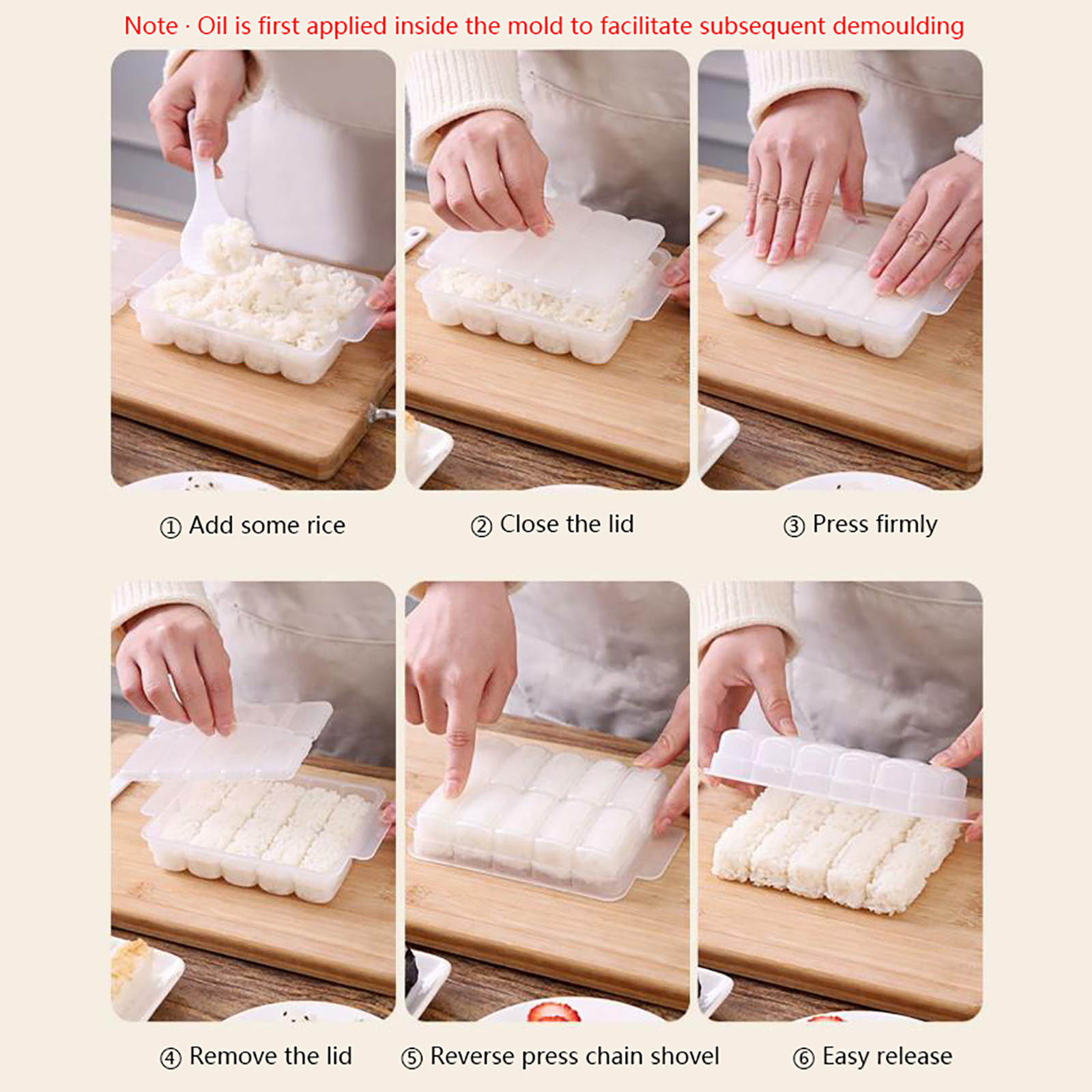 Note · Oil is first applied inside the mold to facilitate subsequent demoulding

① Add some rice

② Close the lid

③ Press firmly

④ Remove the lid

⑤ Reverse press chain shovel

⑥ Easy release