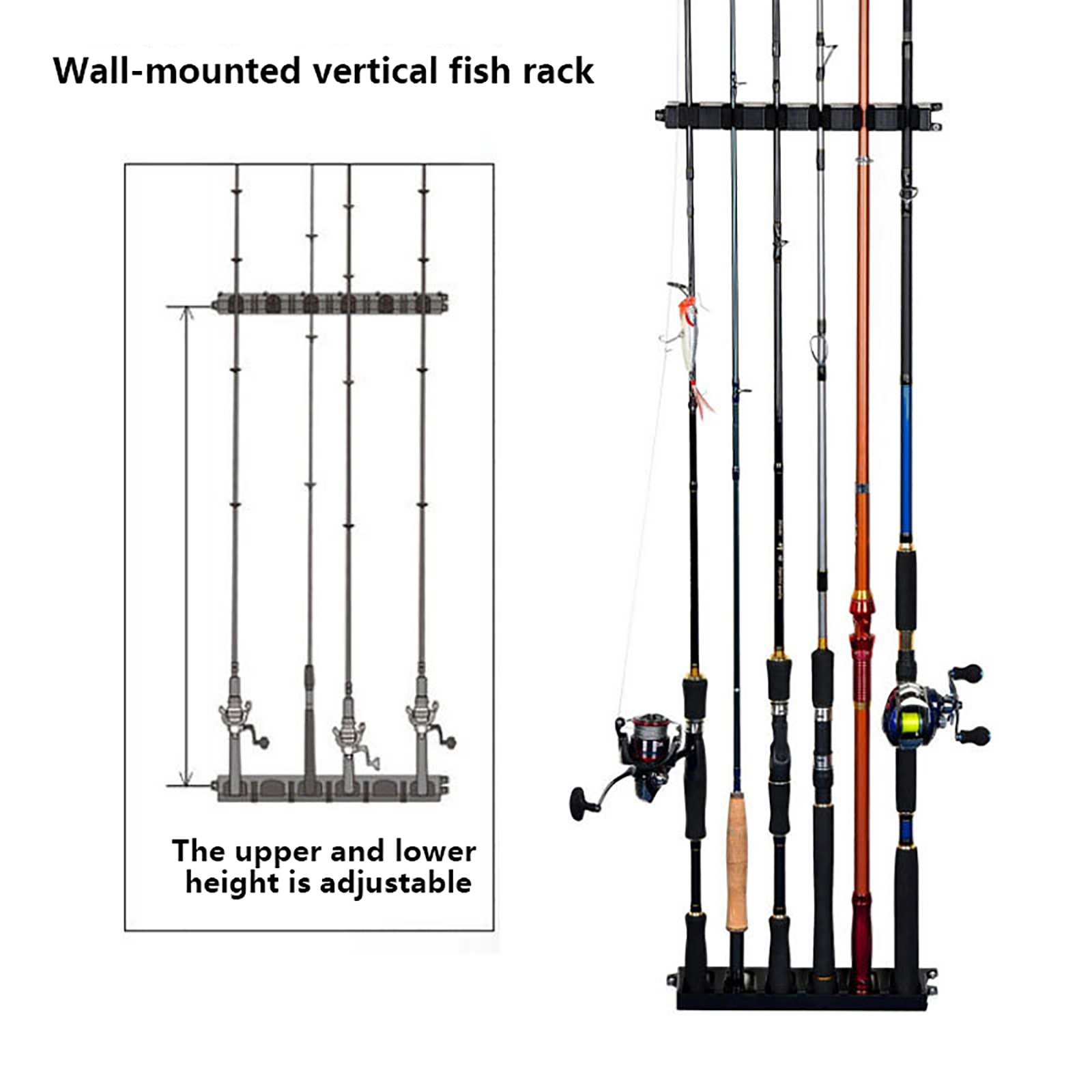 Wall-mounted vertical fish rack

The upper and lower height is adjustable