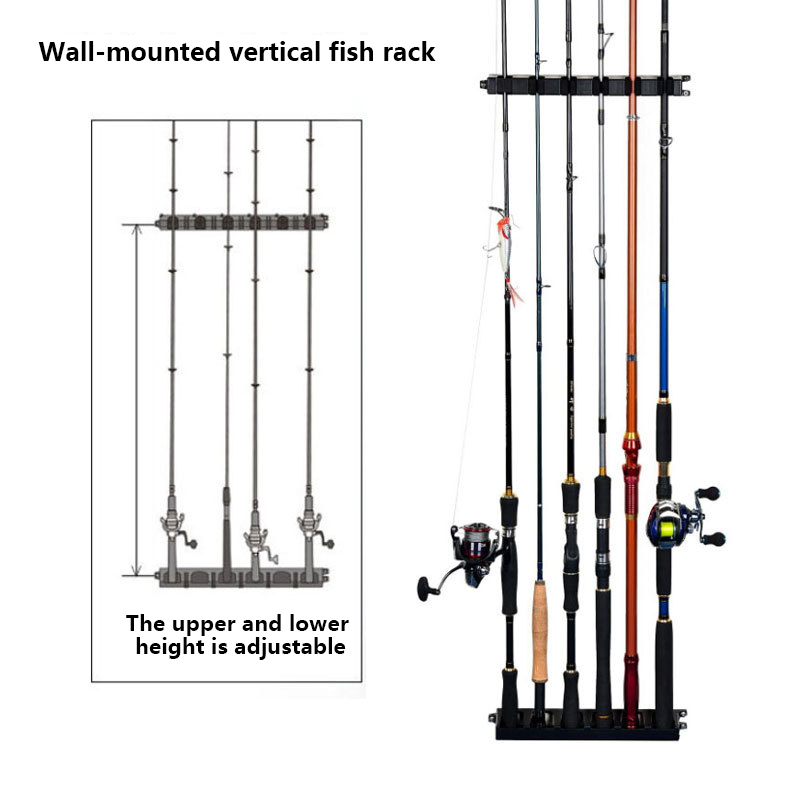 Wall-mounted vertical fish rack

The upper and lower height is adjustable