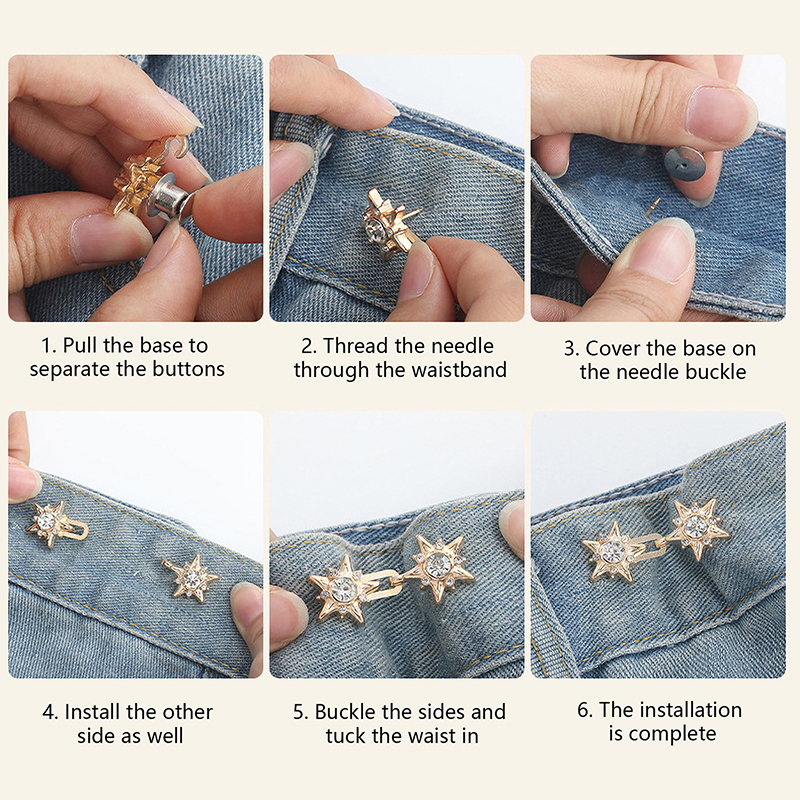 1. Pull the base to separate the buttons

2. Thread the needle through the waistband

3. Cover the base on the needle buckle

4. Install the other side as well

5. Buckle the sides and tuck the waist in

6. The installation is complete