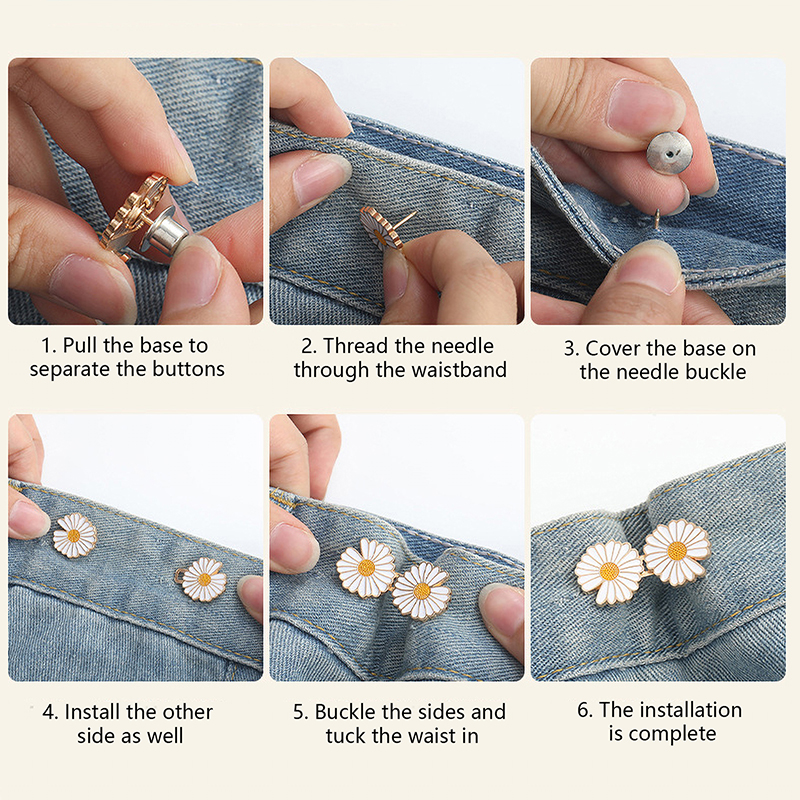 1. Pull the base to separate the buttons

2. Thread the needle through the waistband

3. Cover the base on the needle buckle

4. Install the other side as well

5. Buckle the sides and tuck the waist in

6. The installation is complete