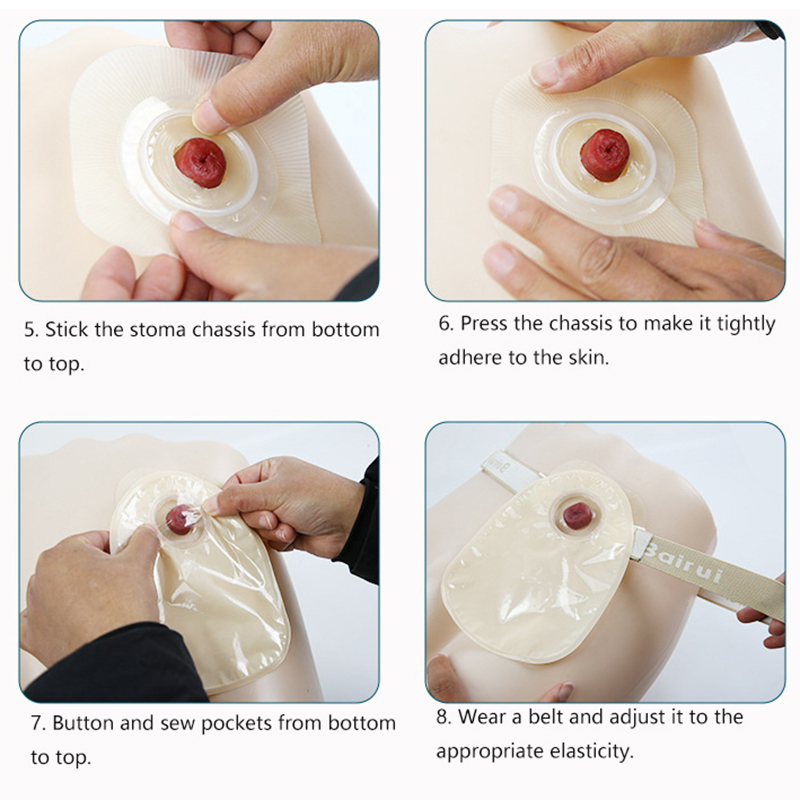 5. Stick the stoma chassis from bottom to top.

6. Press the chassis to make it tightly adhere to the skin.

7. Button and sew pockets from bottom to top.

Bairui

8. Wear a belt and adjust it to the appropriate elasticity.