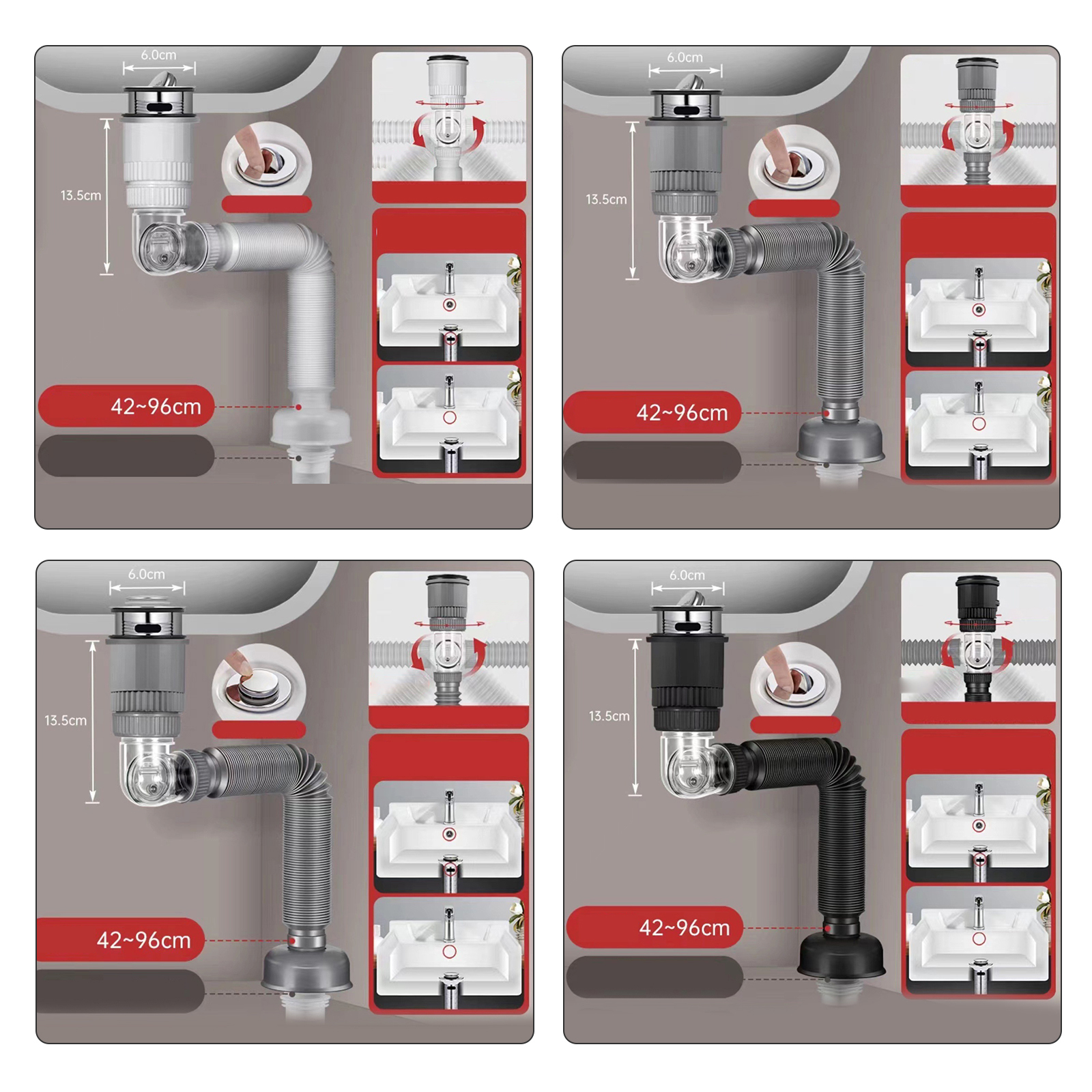 6.0cm
13.5cm
42~96cm

6.0cm
13.5cm
42~96cm

6.0cm
13.5cm
42~96cm

6.0cm
13.5cm
42~96cm