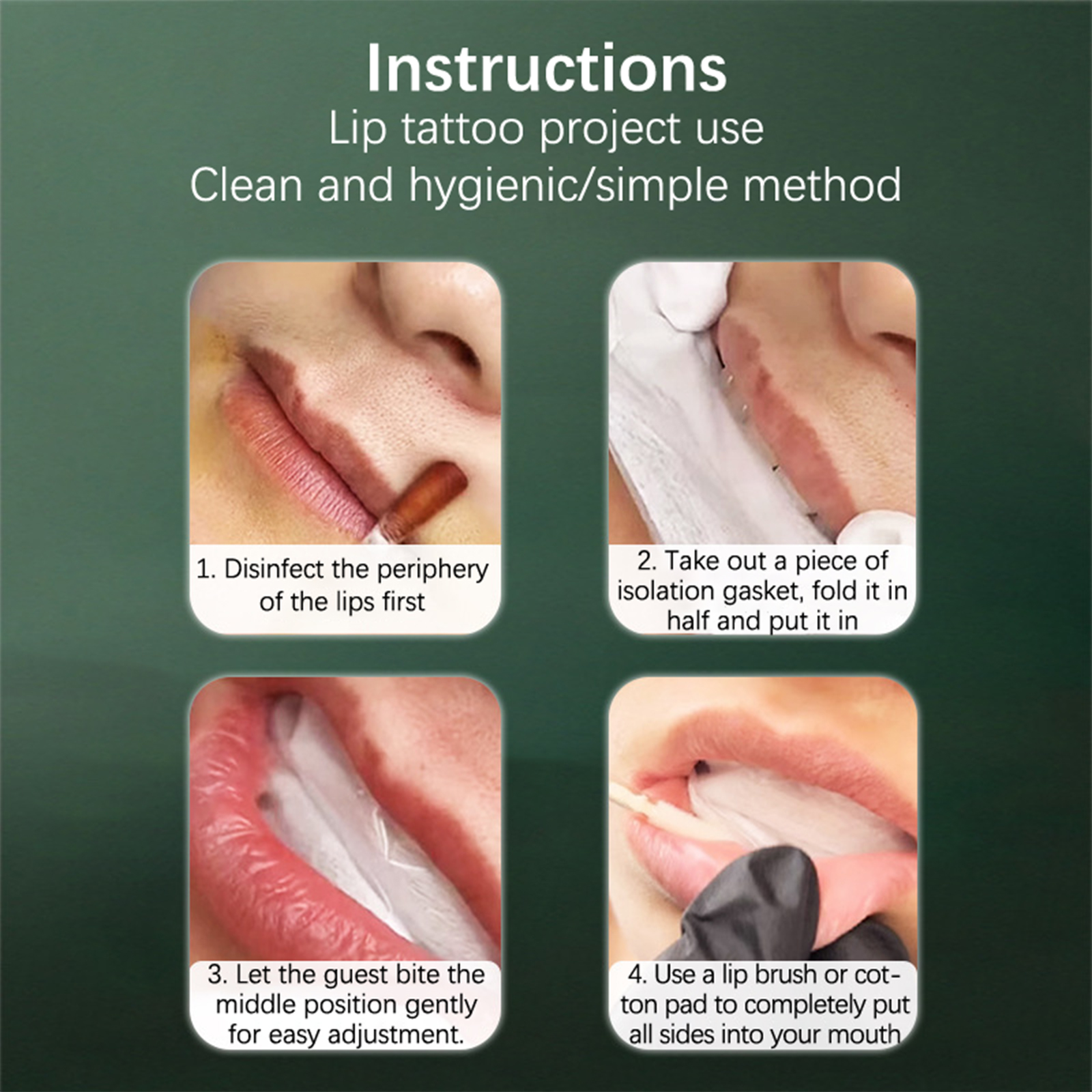 Instructions
Lip tattoo project use
Clean and hygienic/simple method

1. Disinfect the periphery of the lips first

2. Take out a piece of isolation gasket, fold it in half and put it in

3. Let the guest bite the middle position gently for easy adjustment.

4. Use a lip brush or cotton pad to completely put all sides into your mouth