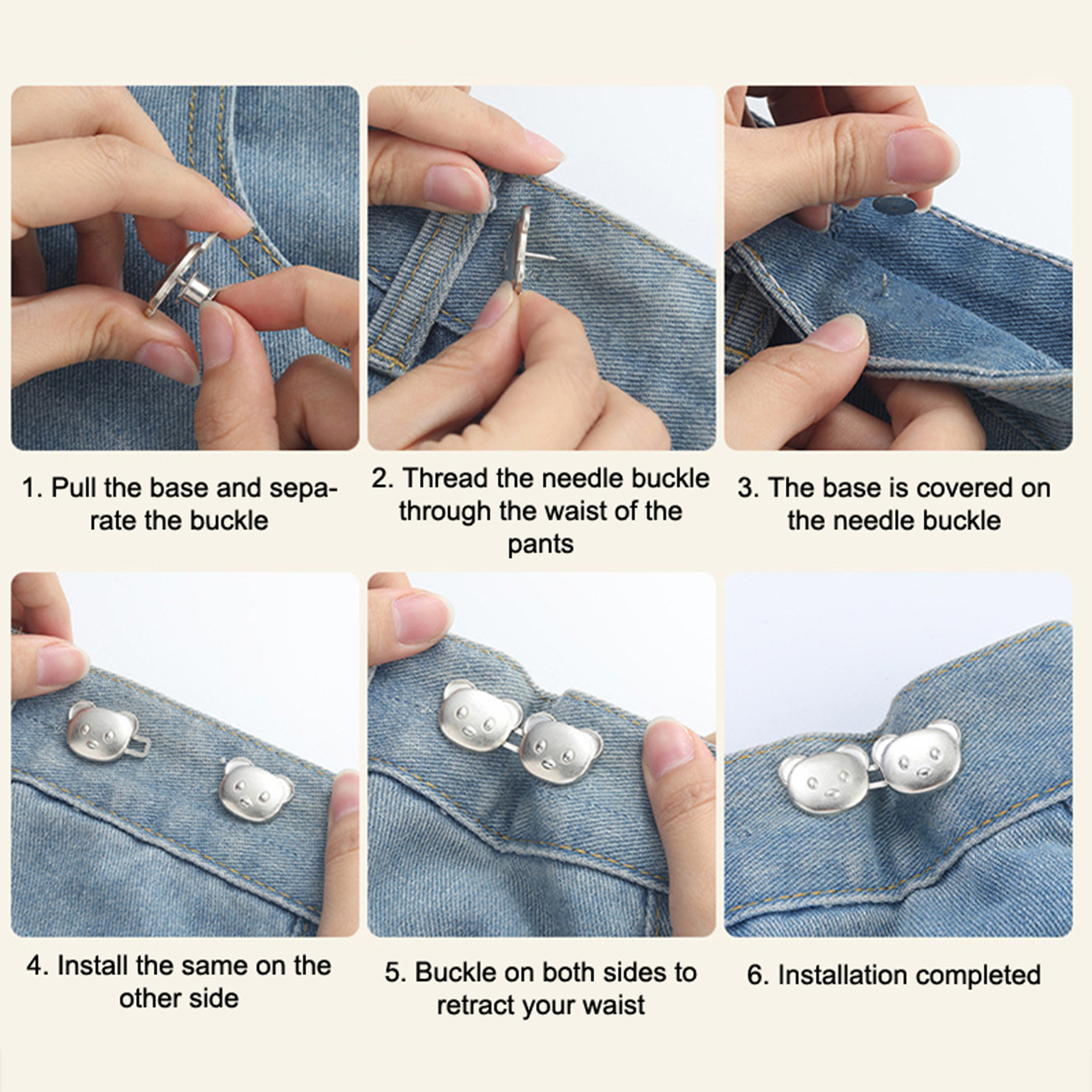 1. Pull the base and separate the buckle

2. Thread the needle buckle through the waist of the pants

3. The base is covered on the needle buckle

4. Install the same on the other side

5. Buckle on both sides to retract your waist

6. Installation completed