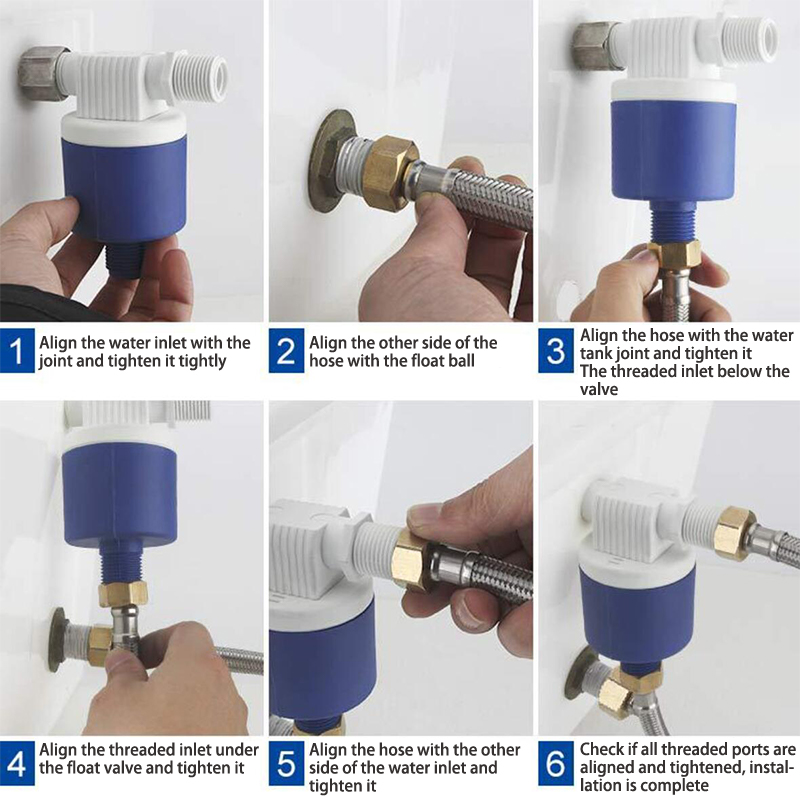 1 Align the water inlet with the joint and tighten it tightly

2 Align the other side of the hose with the float ball

3 Align the hose with the water tank joint and tighten it
The threaded inlet below the valve

4 Align the threaded inlet under the float valve and tighten it

5 Align the hose with the other side of the water inlet and tighten it

6 Check if all threaded ports are aligned and tightened, installation is complete