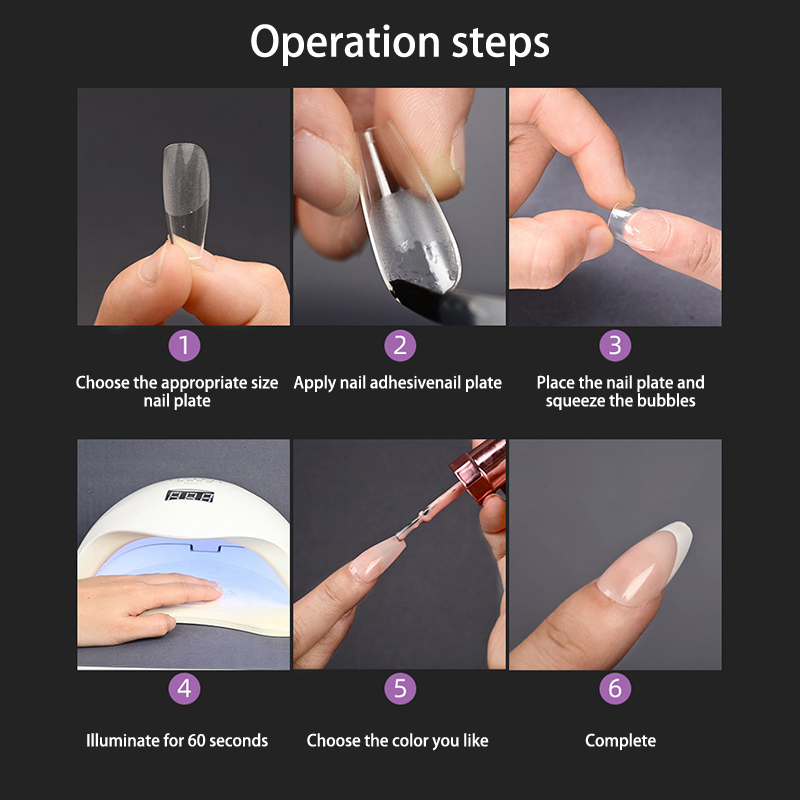 Operation steps

1

Choose the appropriate size nail plate

2

Apply nail adhesivenail plate

3

Place the nail plate and squeeze the bubbles

4

Illuminate for 60 seconds

5

Choose the color you like

6

Complete