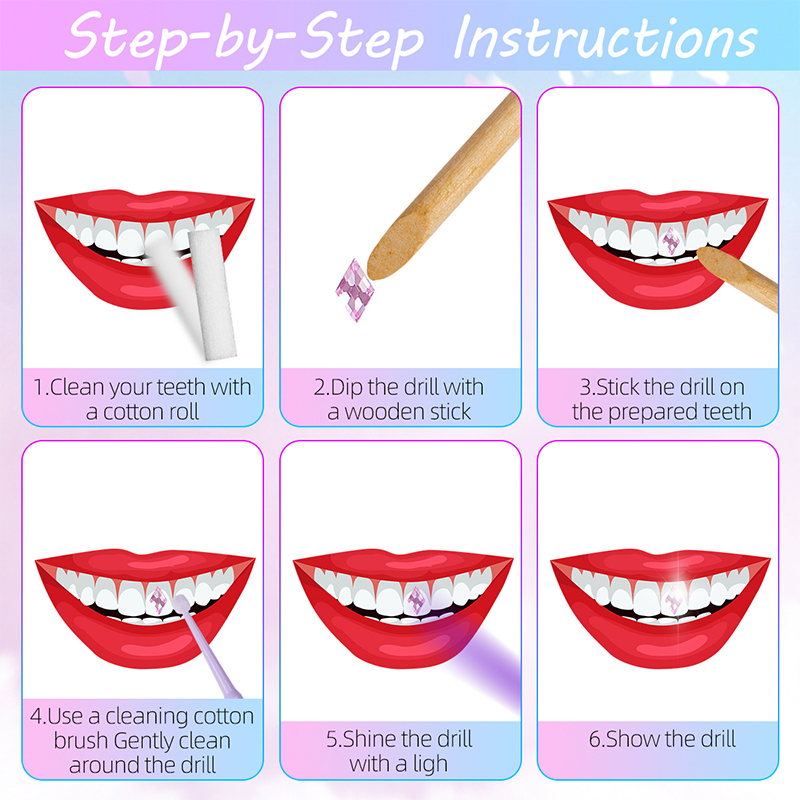 Step-by-Step Instructions

1.Clean your teeth with a cotton roll

2.Dip the drill with a wooden stick

3.Stick the drill on the prepared teeth

4.Use a cleaning cotton brush Gently clean around the drill

5.Shine the drill with a ligh

6.Show the drill