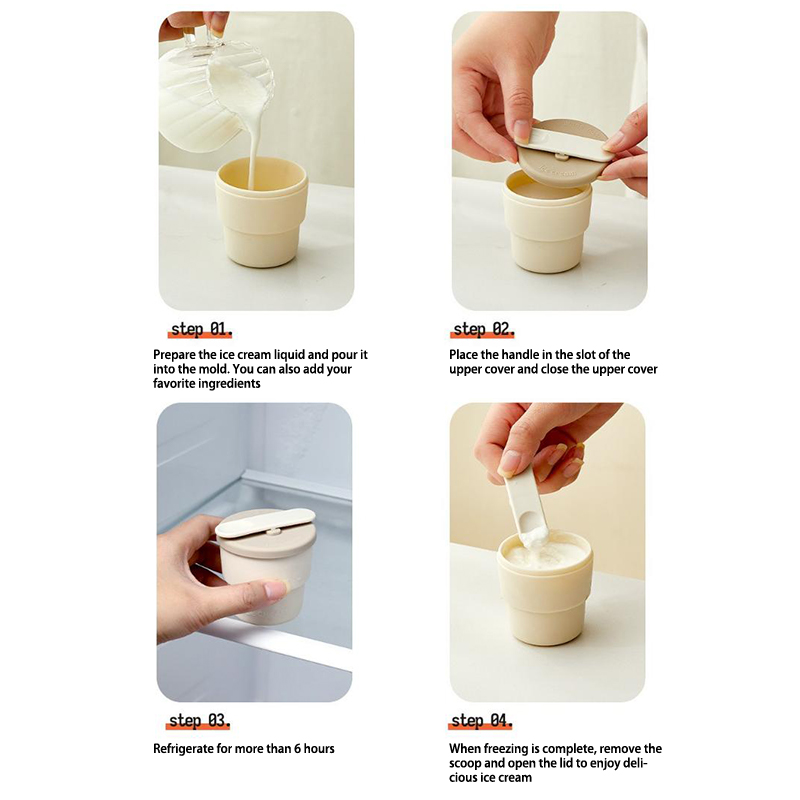 step 01.

Prepare the ice cream liquid and pour it into the mold. You can also add your favorite ingredients

step 02.

Place the handle in the slot of the upper cover and close the upper cover

step 03.

Refrigerate for more than 6 hours

step 04.

When freezing is complete, remove the scoop and open the lid to enjoy delicious ice cream