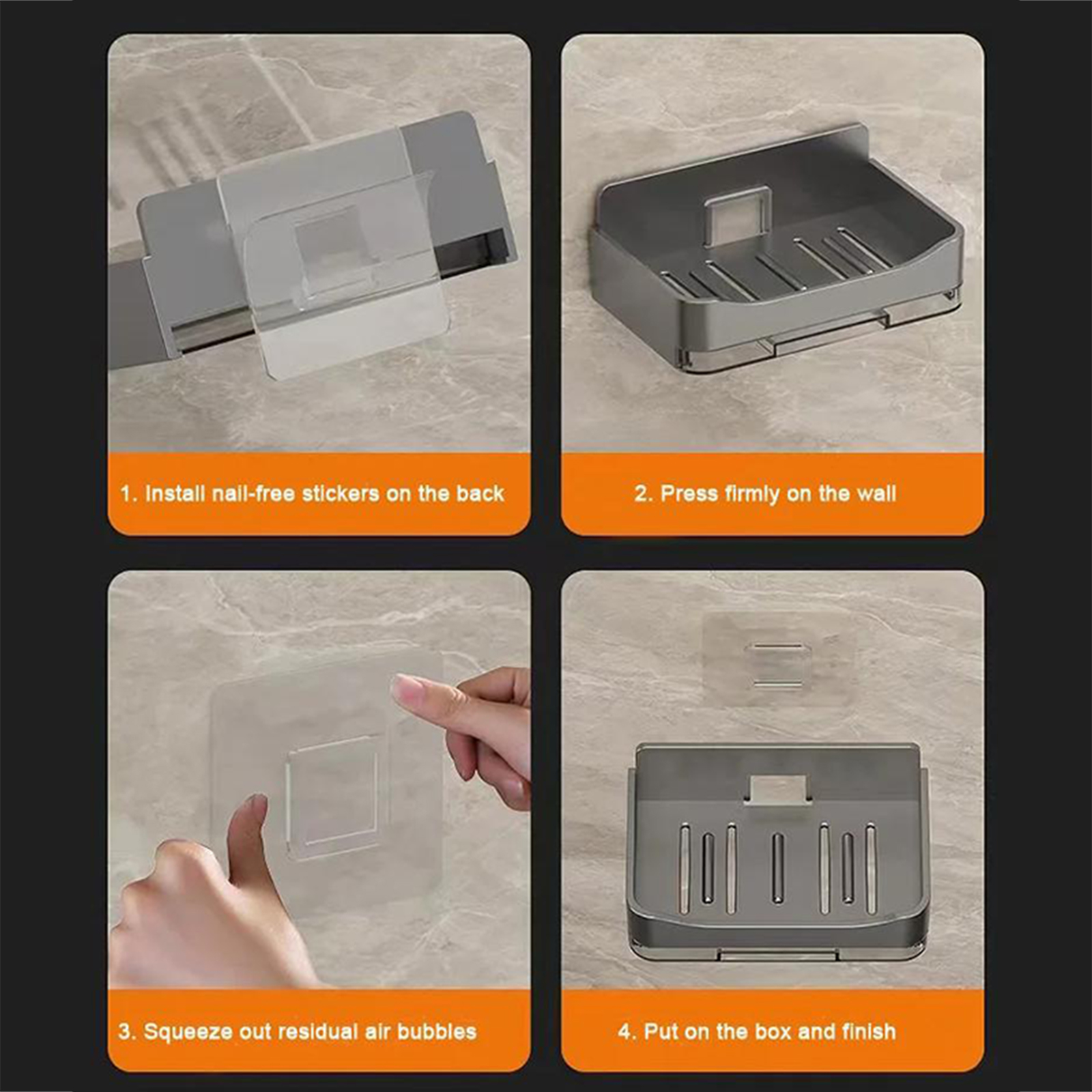 1. Install nail-free stickers on the back

2. Press firmly on the wall

3. Squeeze out residual air bubbles

4. Put on the box and finish