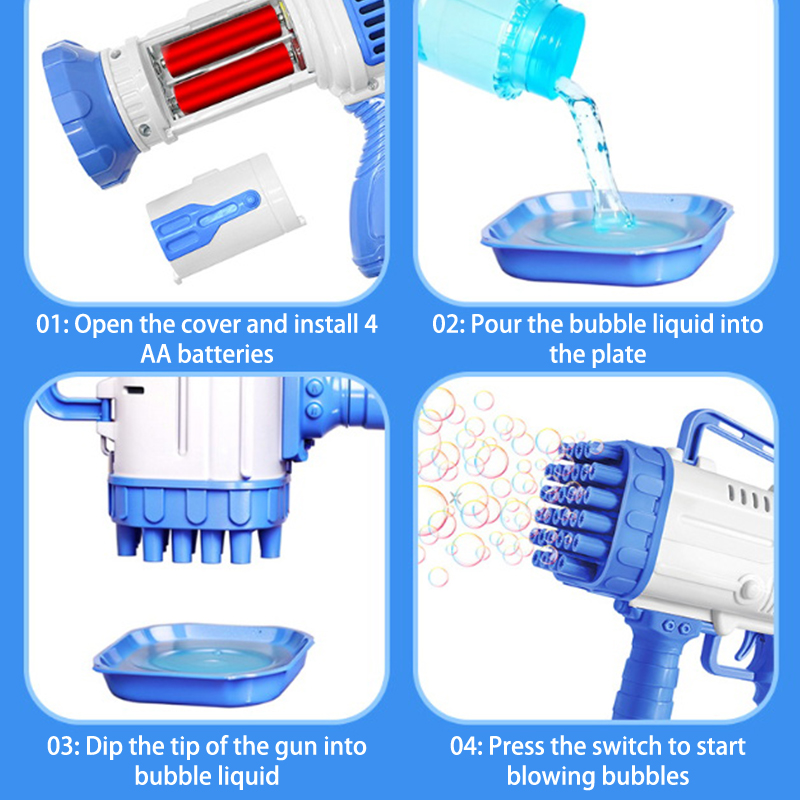 01: Open the cover and install 4 AA batteries

02: Pour the bubble liquid into the plate

03: Dip the tip of the gun into bubble liquid

04: Press the switch to start blowing bubbles