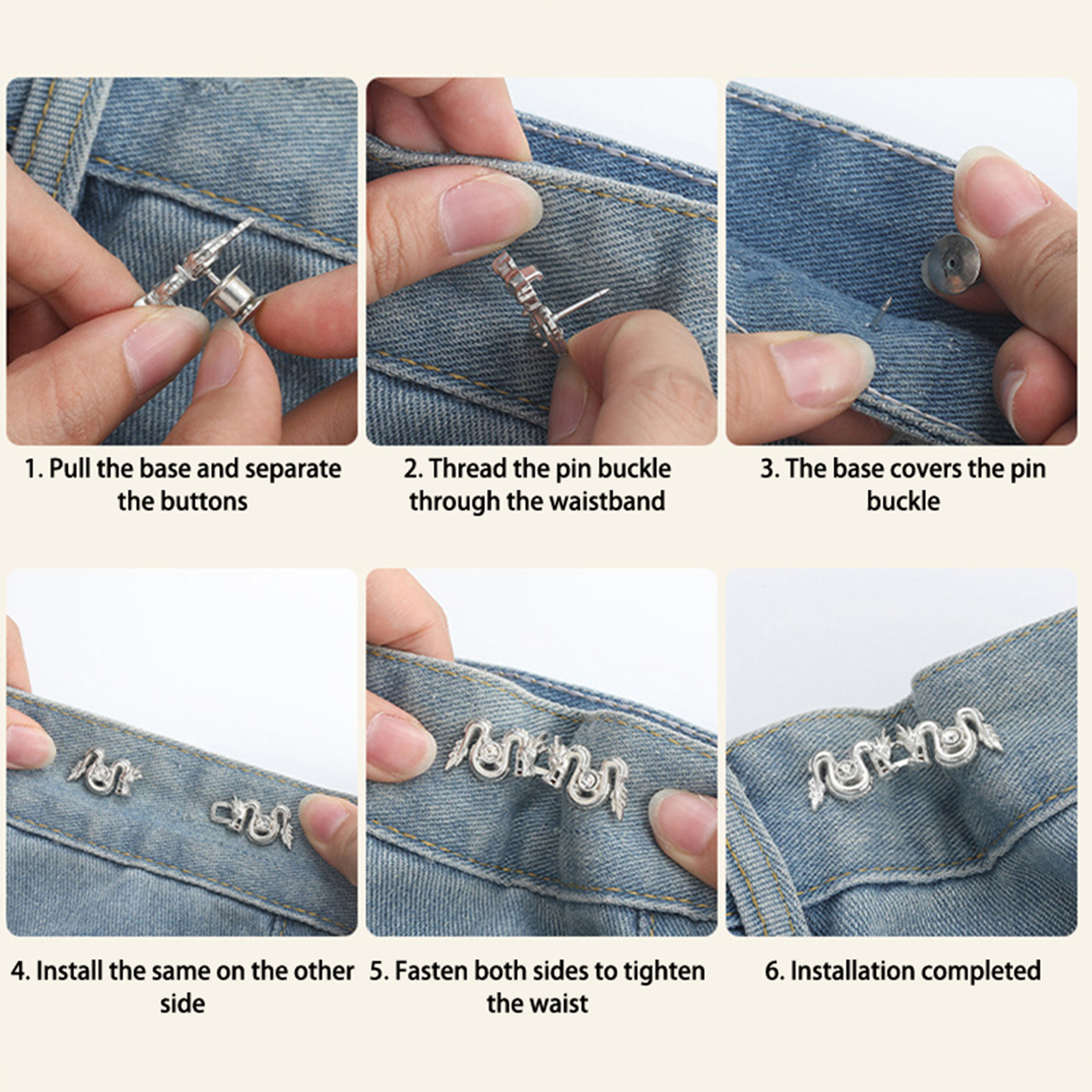 1. Pull the base and separate the buttons

2. Thread the pin buckle through the waistband

3. The base covers the pin buckle

4. Install the same on the other side

5. Fasten both sides to tighten the waist

6. Installation completed