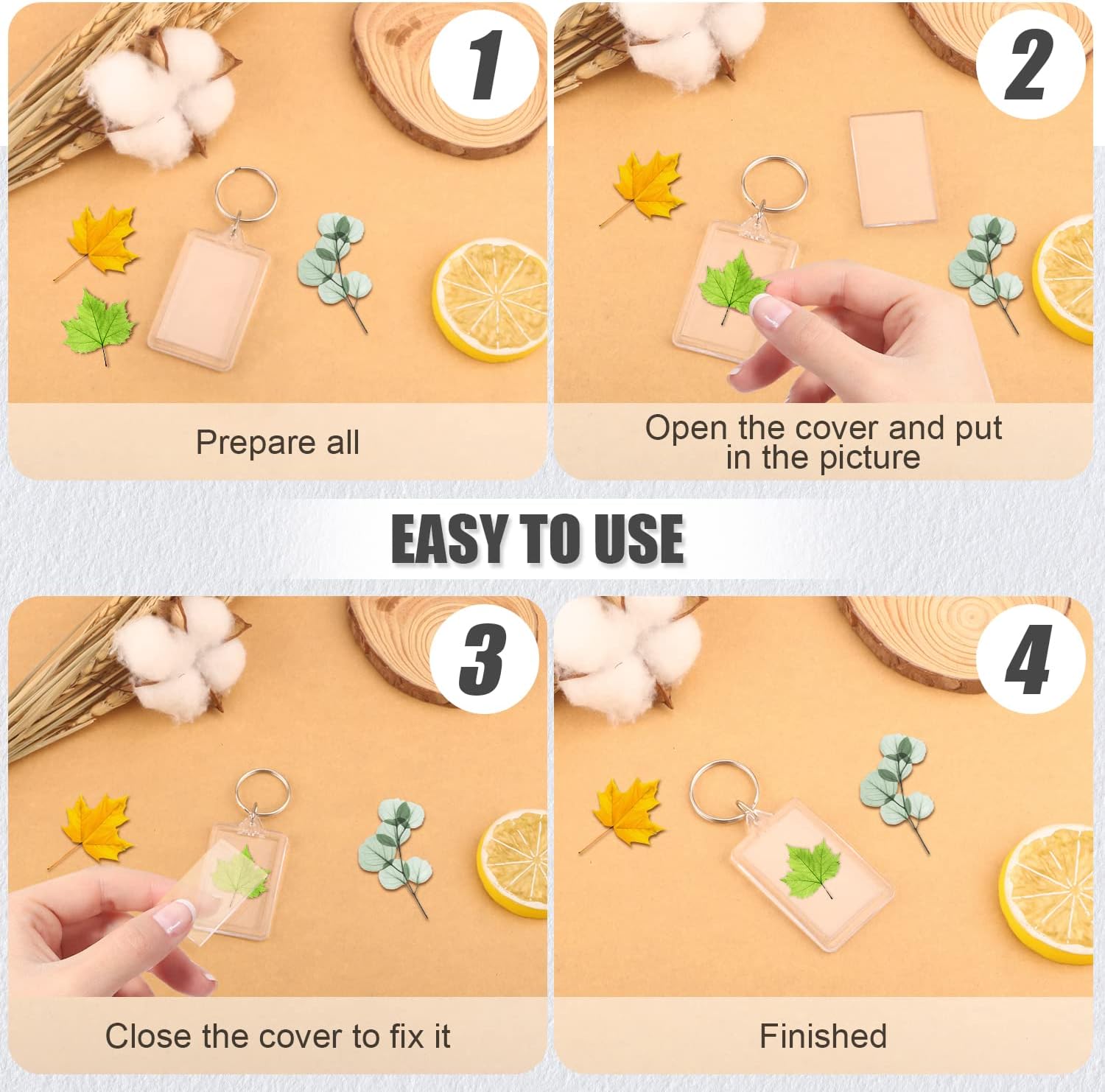 1

Prepare all

2

Open the cover and put in the picture

EASY TO USE

3

Close the cover to fix it

4

Finished