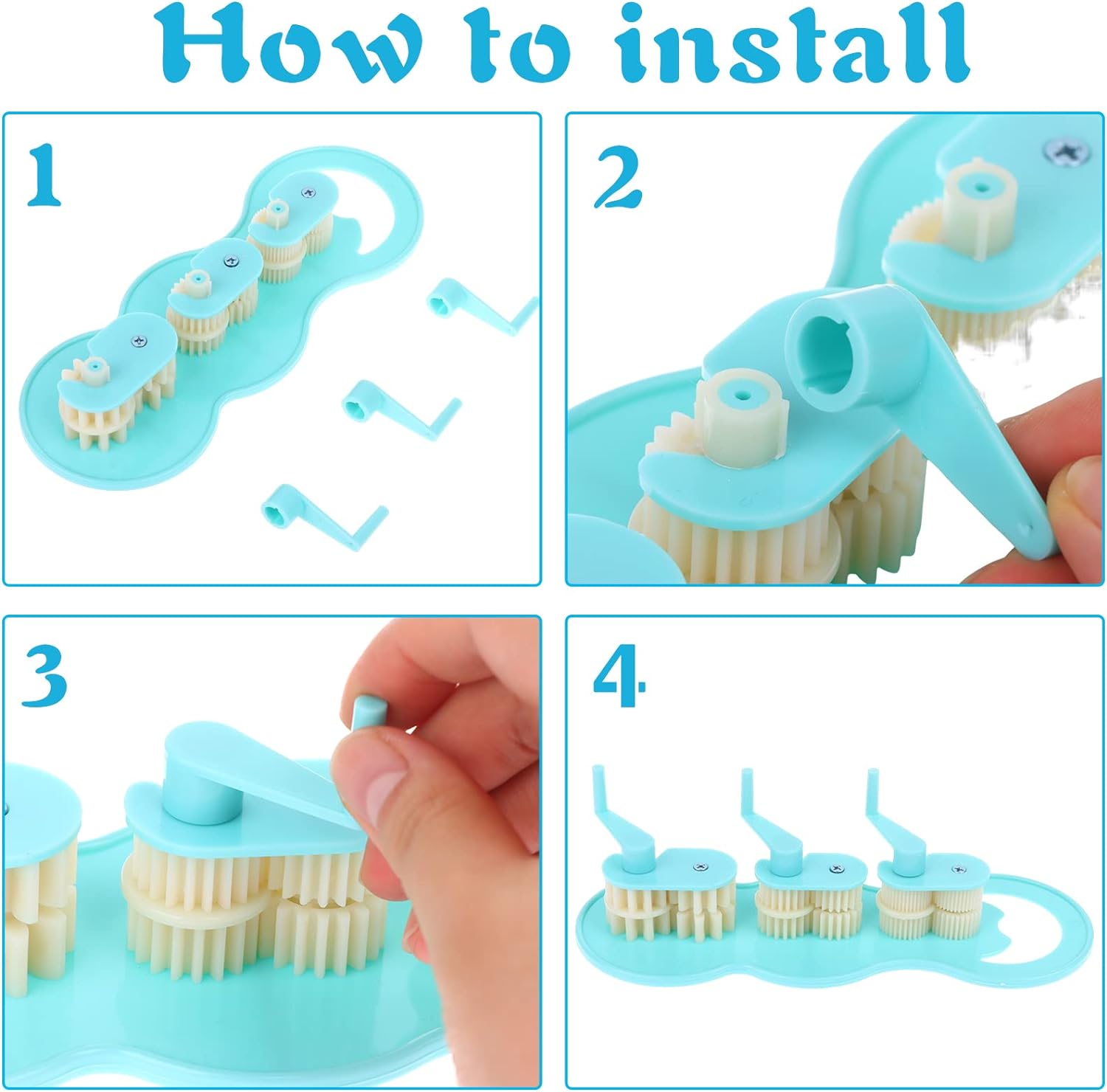 How to install

1

2

3

4