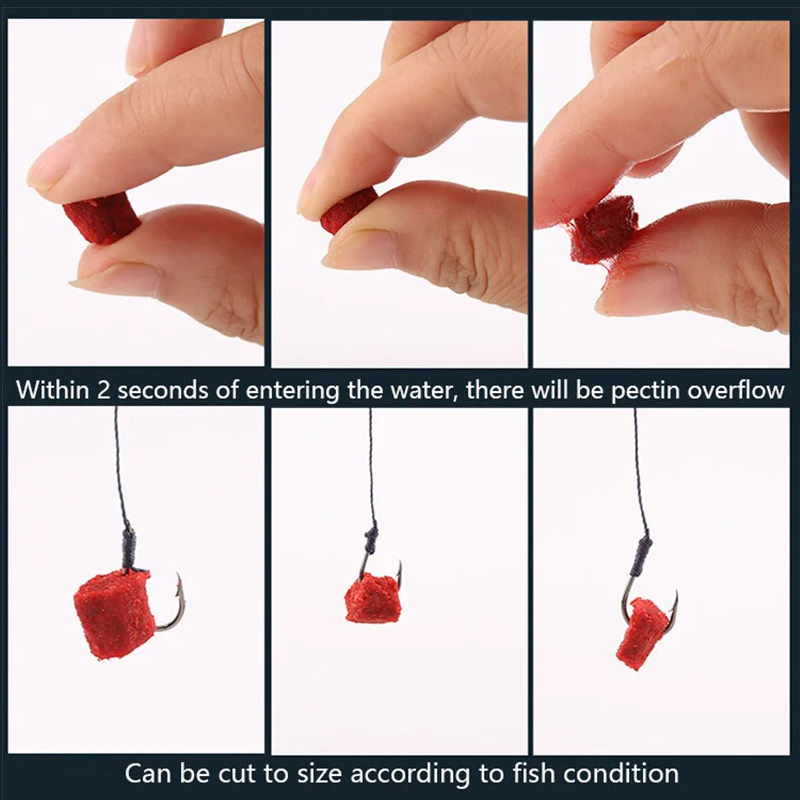 Within 2 seconds of entering the water, there will be pectin overflow

Can be cut to size according to fish condition