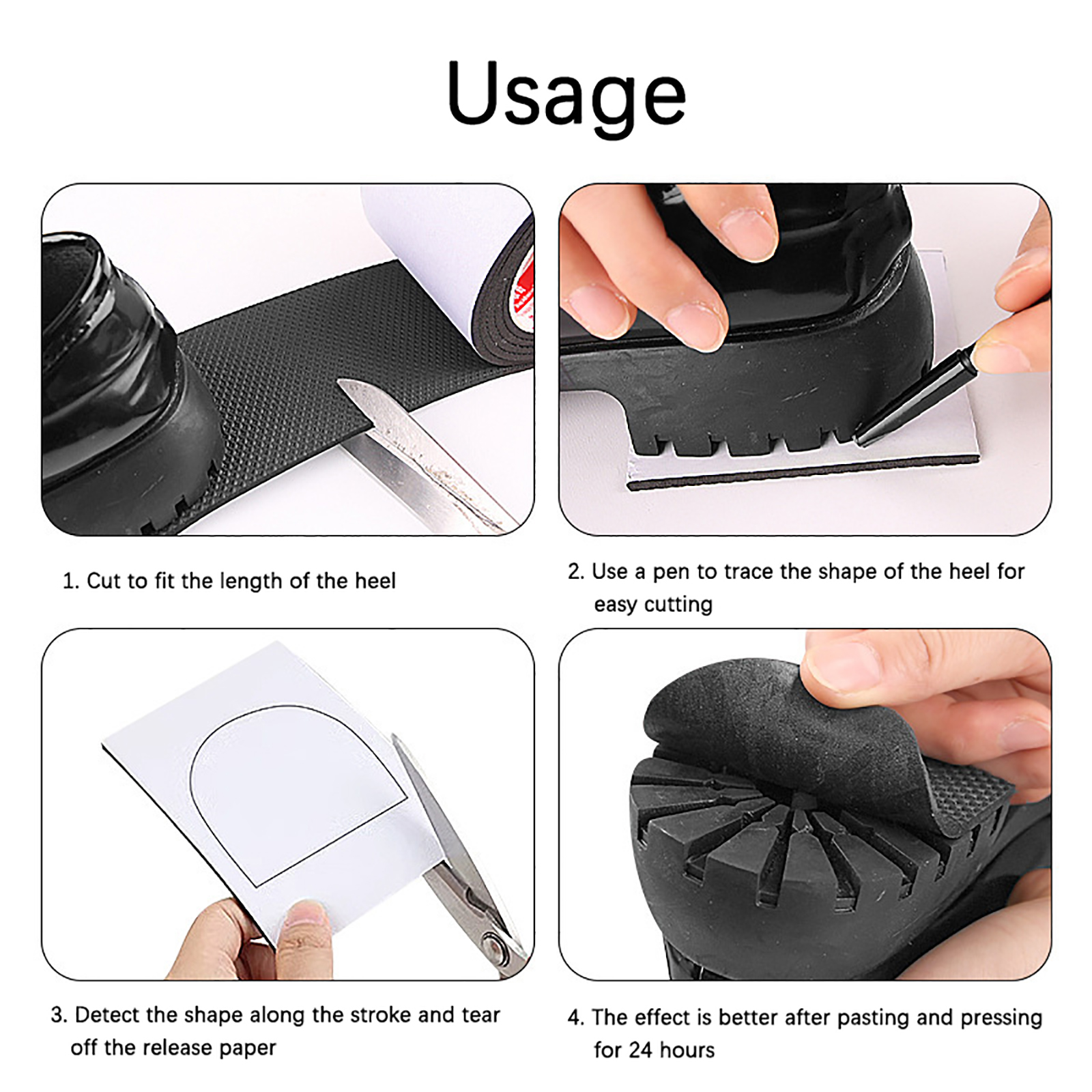 Usage

1. Cut to fit the length of the heel

2. Use a pen to trace the shape of the heel for easy cutting

3. Detect the shape along the stroke and tear off the release paper

4. The effect is better after pasting and pressing for 24 hours