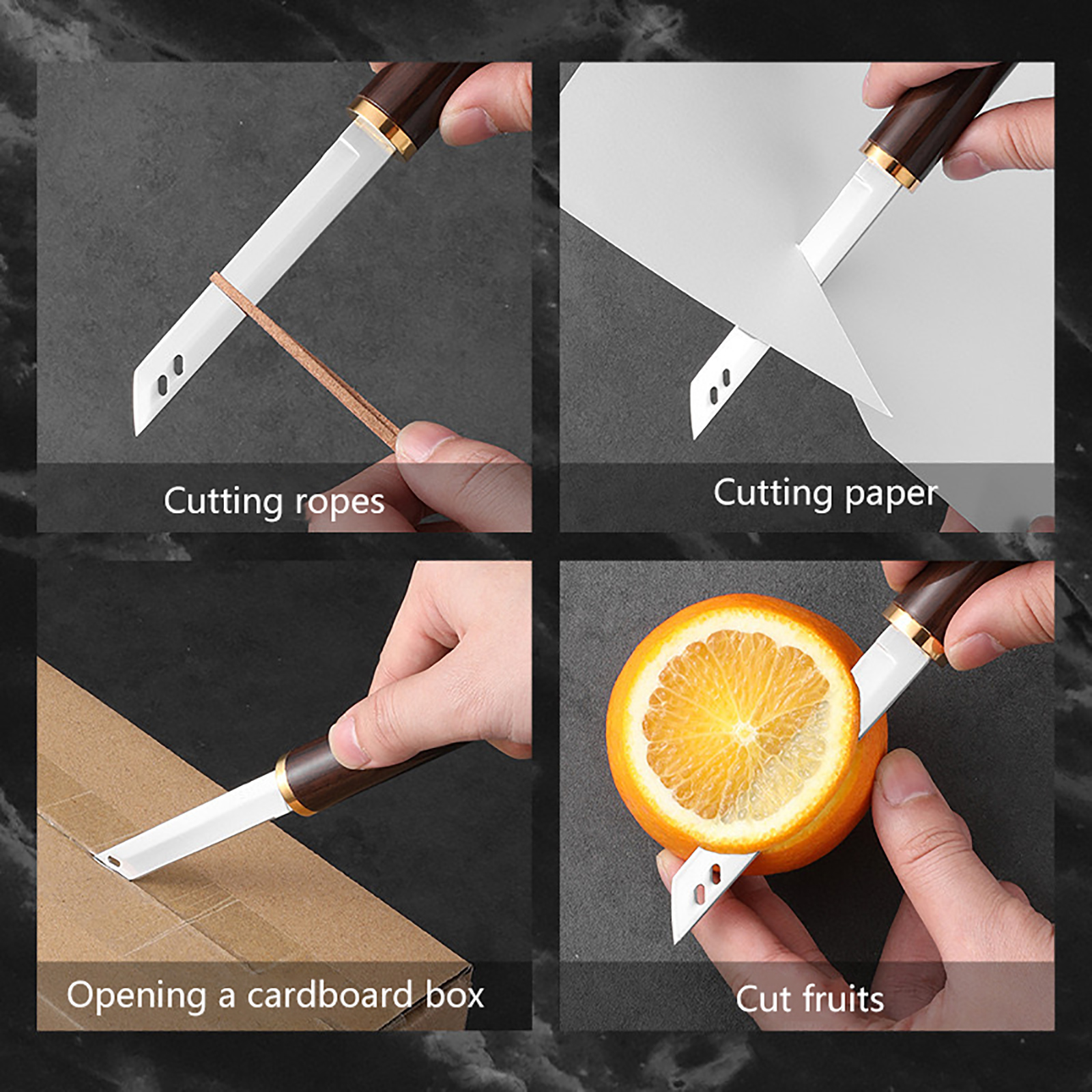 Cutting ropes

Cutting paper

Opening a cardboard box

Cut fruits