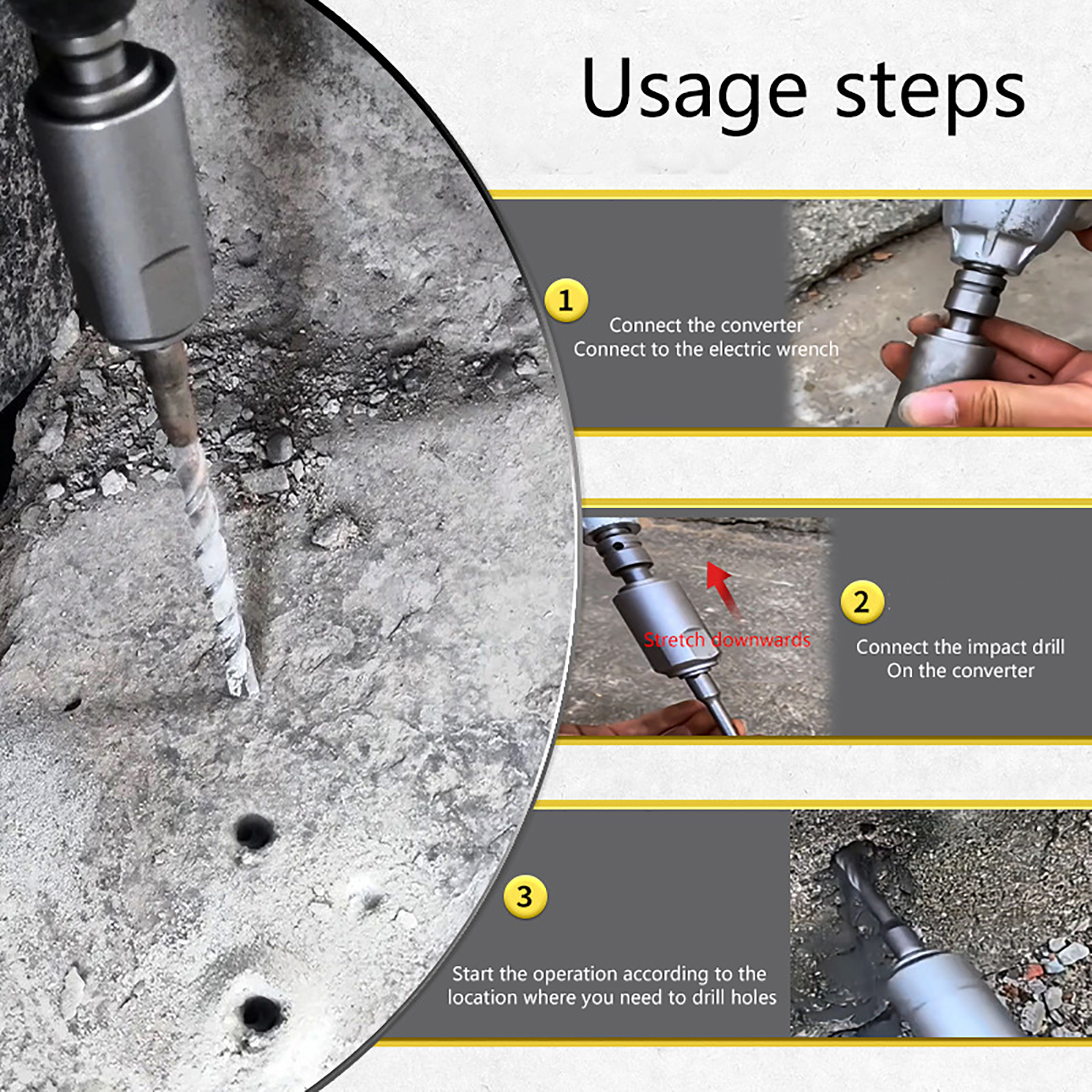 Usage steps

1
Connect the converter
Connect to the electric wrench

Stretch downwards

2
Connect the impact drill
On the converter

3
Start the operation according to the location where you need to drill holes