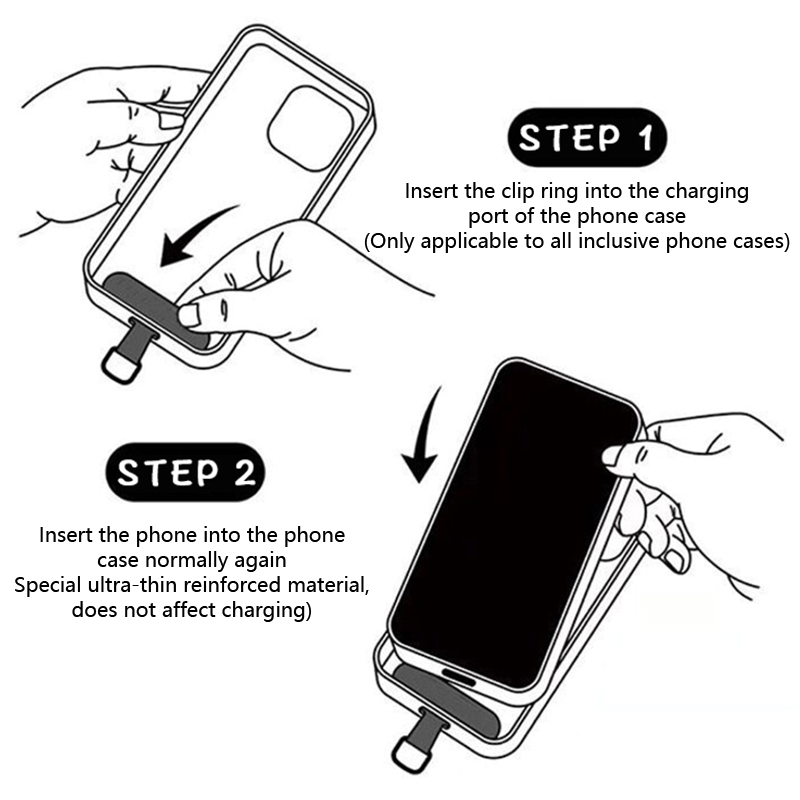 STEP 1

Insert the clip ring into the charging port of the phone case
(Only applicable to all inclusive phone cases)

STEP 2

Insert the phone into the phone case normally again
Special ultra-thin reinforced material, does not affect charging)