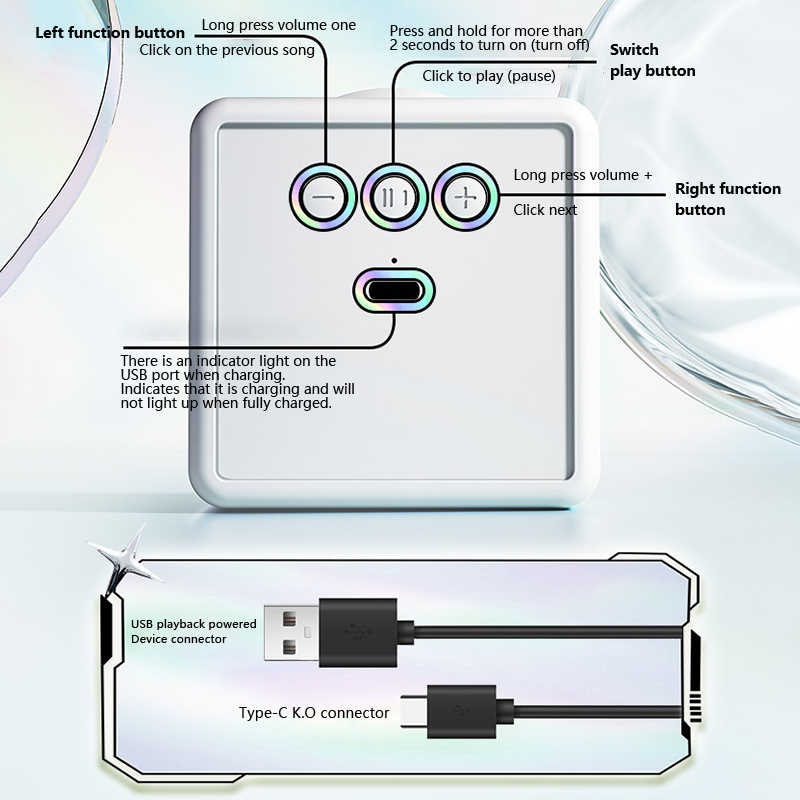 Left function button
Long press volume one
Click on the previous song

Press and hold for more than 2 seconds to turn on (turn off)
Click to play (pause)

Switch play button

Long press volume +
Click next

Right function button

There is an indicator light on the USB port when charging.
Indicates that it is charging and will not light up when fully charged.

USB playback powered
Device connector

Type-C K.O connector