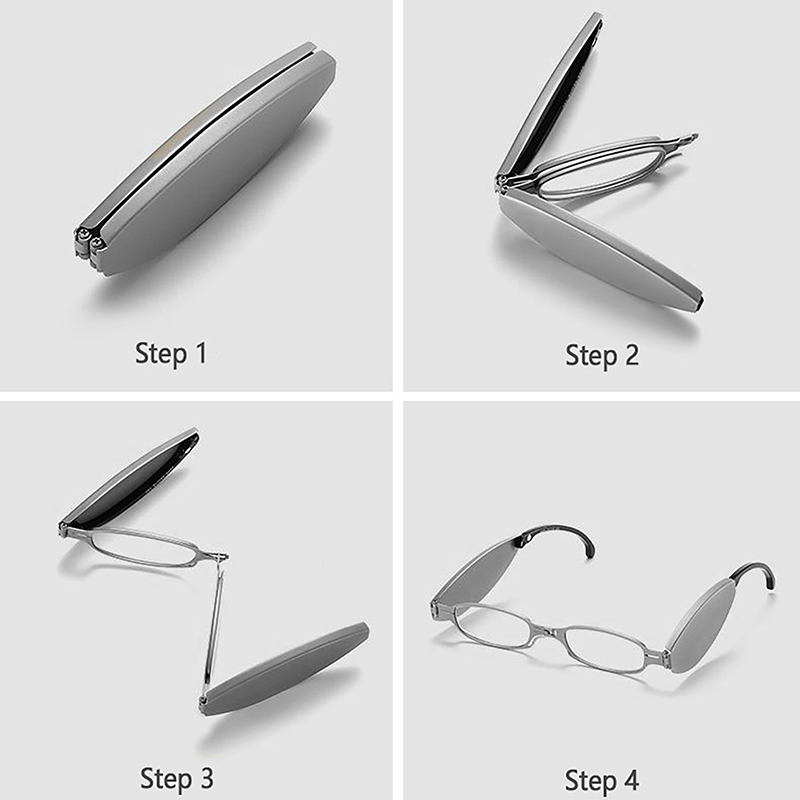 Step 1

Step 2

Step 3

Step 4