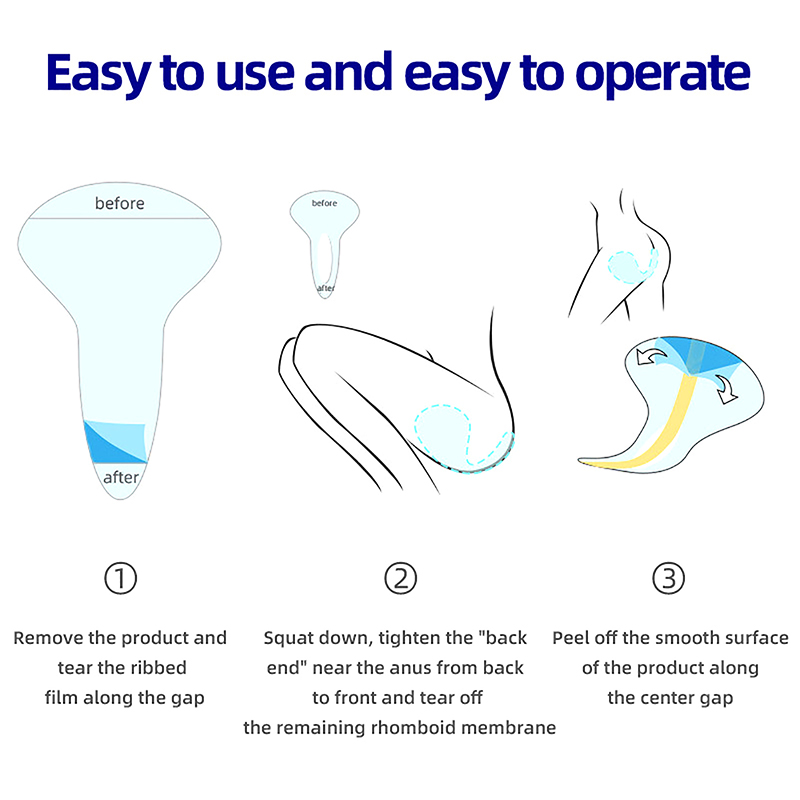 Easy to use and easy to operate

before

after

before

after

①

Remove the product and tear the ribbed film along the gap

②

Squat down, tighten the "back end" near the anus from back to front and tear off the remaining rhomboid membrane

③

Peel off the smooth surface of the product along the center gap