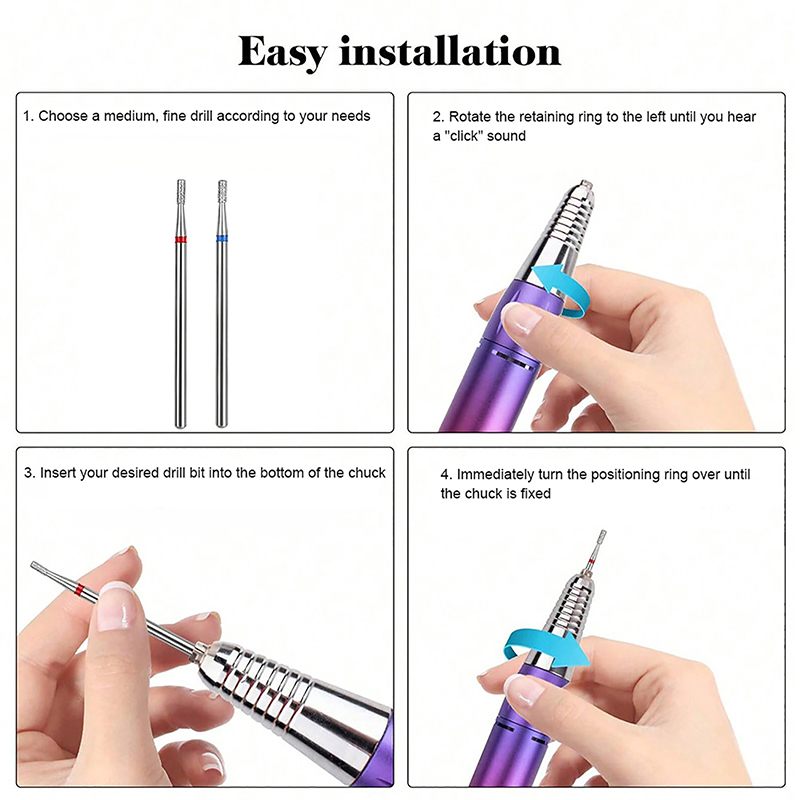 Easy installation

1. Choose a medium, fine drill according to your needs

2. Rotate the retaining ring to the left until you hear a "click" sound

3. Insert your desired drill bit into the bottom of the chuck

4. Immediately turn the positioning ring over until the chuck is fixed