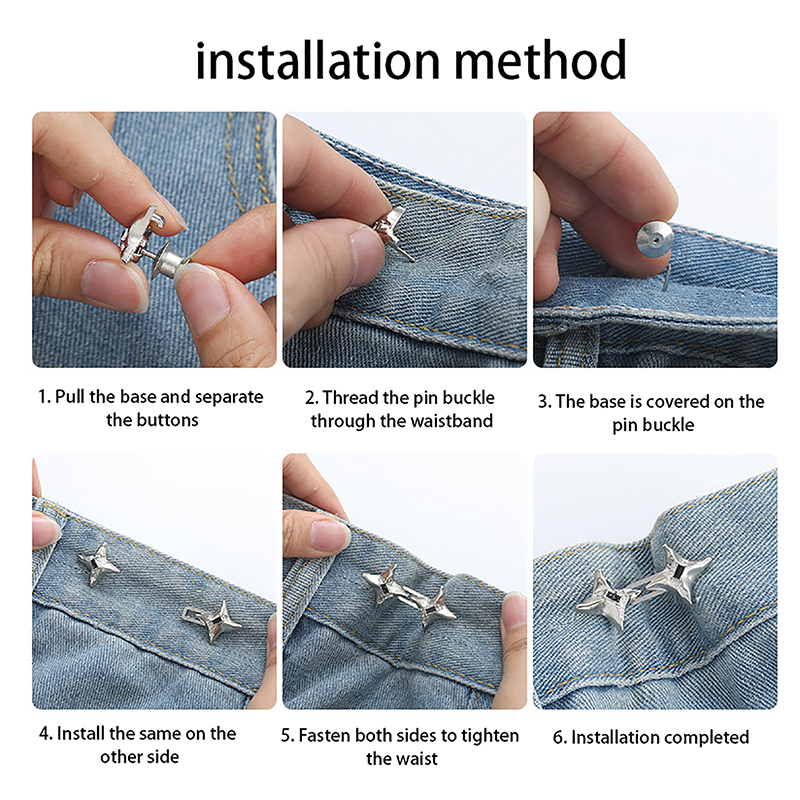 installation method

1. Pull the base and separate the buttons

2. Thread the pin buckle through the waistband

3. The base is covered on the pin buckle

4. Install the same on the other side

5. Fasten both sides to tighten the waist

6. Installation completed