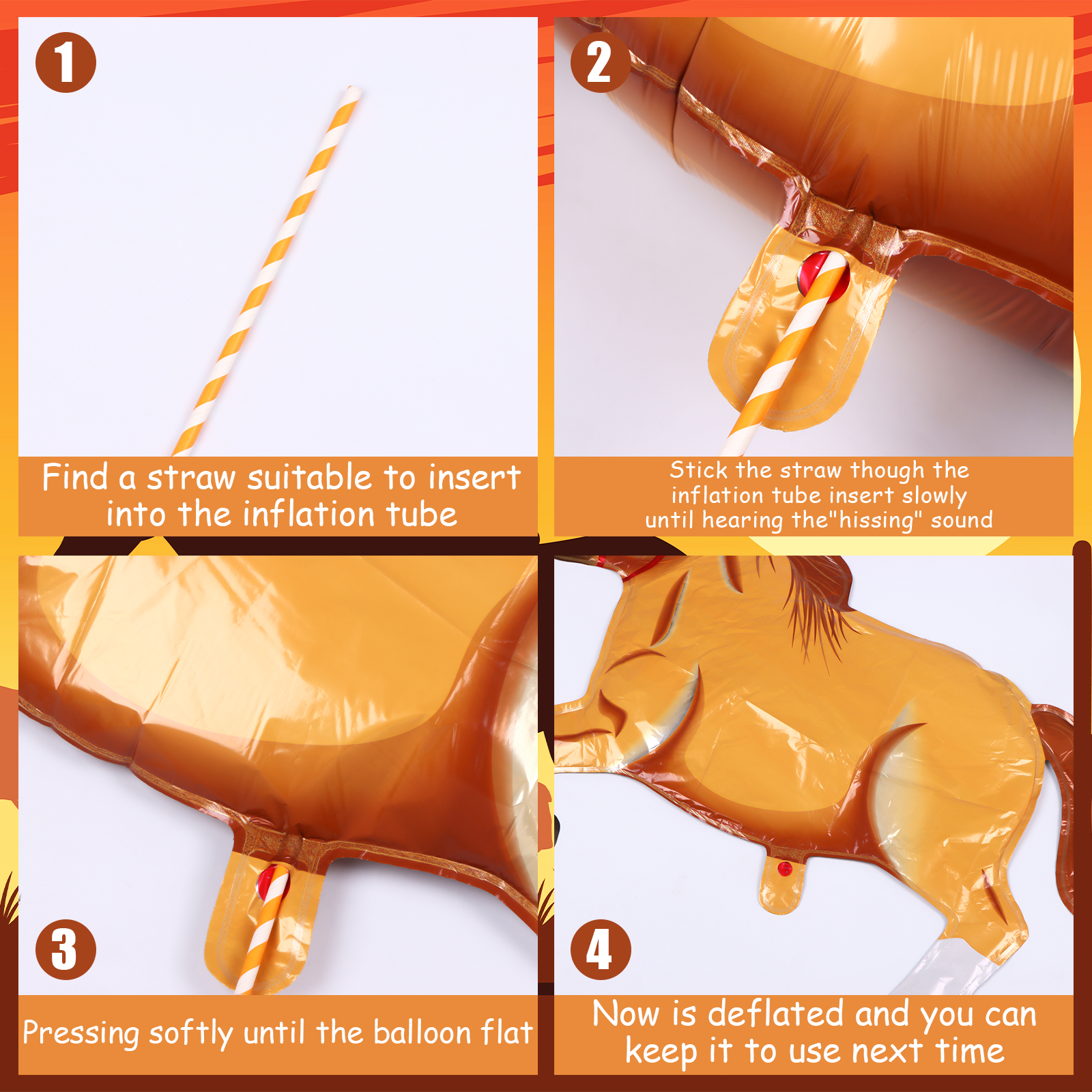 1

Find a straw suitable to insert into the inflation tube

2

Stick the straw though the inflation tube insert slowly until hearing the"hissing" sound

3

Pressing softly until the balloon flat

4

Now is deflated and you can keep it to use next time