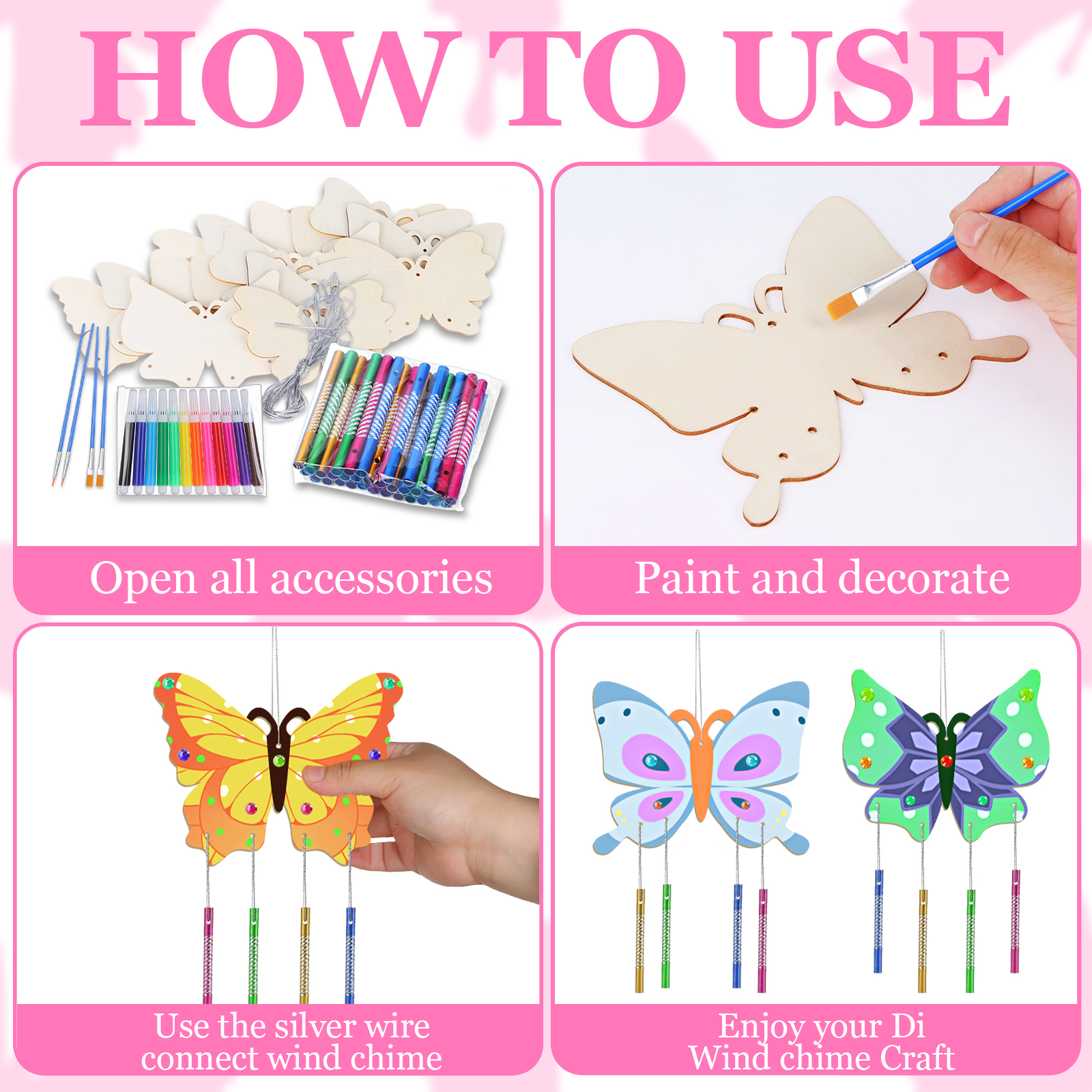 HOW TO USE

Open all accessories

Paint and decorate

Use the silver wire connect wind chime

Enjoy your Di Wind chime Craft