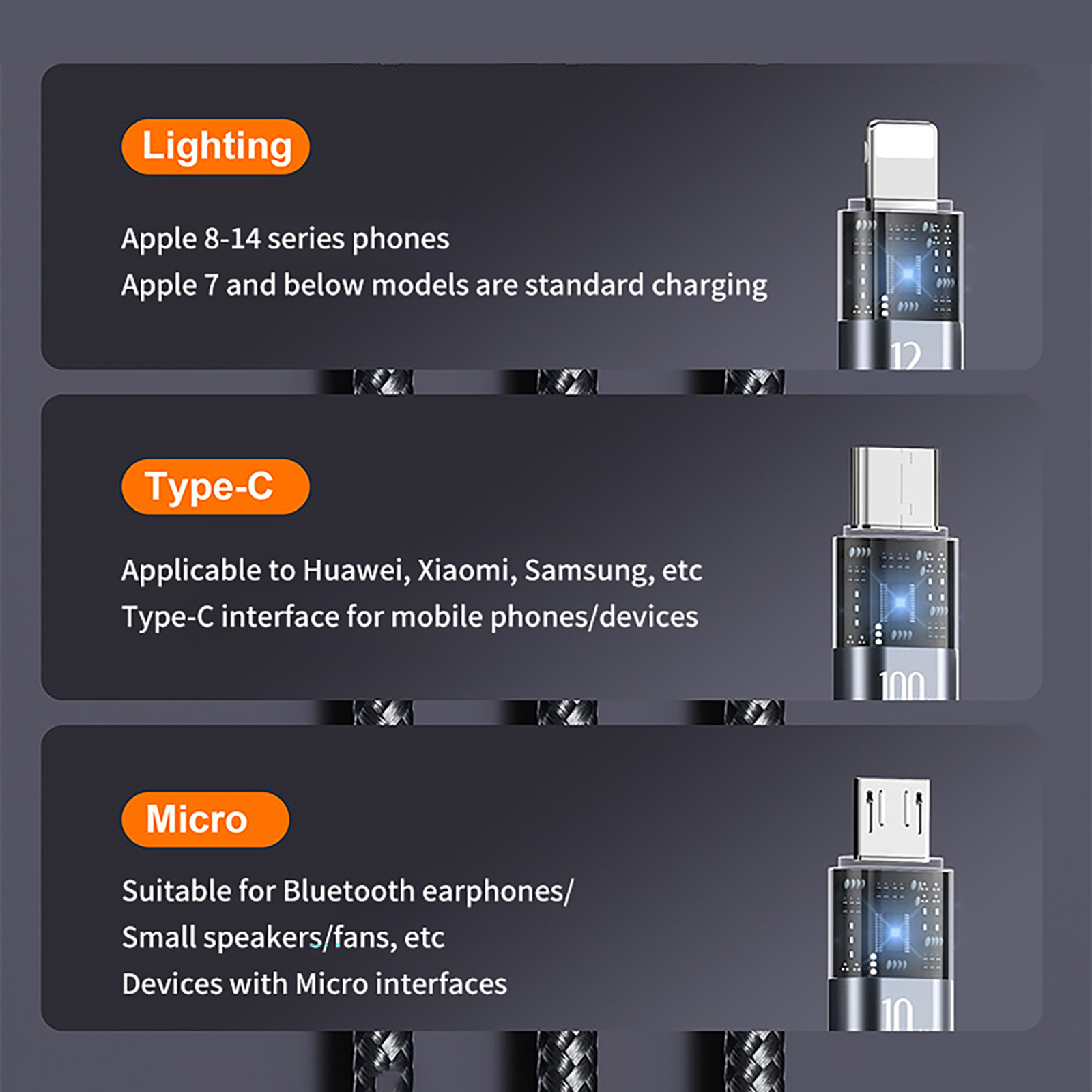 Lighting

Apple 8-14 series phones
Apple 7 and below models are standard charging

12

Type-C

Applicable to Huawei, Xiaomi, Samsung, etc
Type-C interface for mobile phones/devices

100

Micro

Suitable for Bluetooth earphones/
Small speakers/fans, etc
Devices with Micro interfaces

10