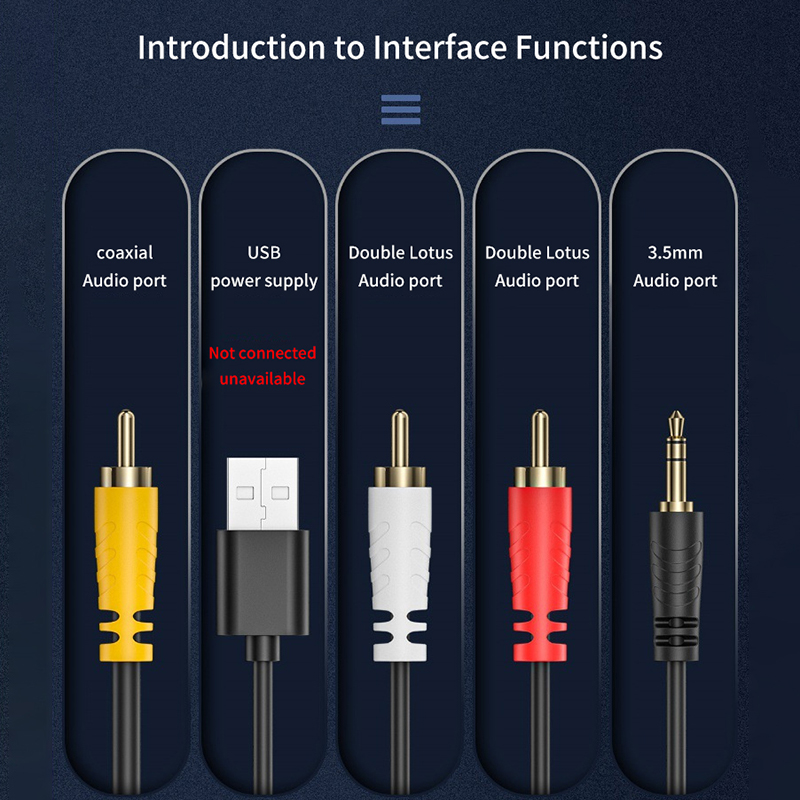 Introduction to Interface Functions

coaxial Audio port

USB power supply

Not connected unavailable

Double Lotus Audio port

Double Lotus Audio port

3.5mm Audio port