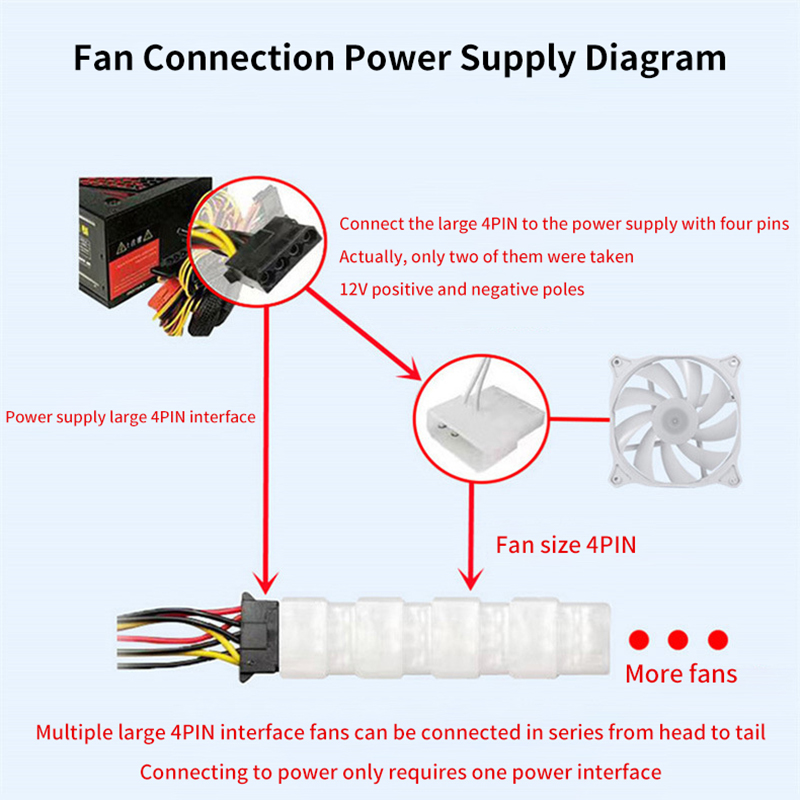 Fan Connection Power Supply Diagram

Connect the large 4PIN to the power supply with four pins
Actually, only two of them were taken
12V positive and negative poles

Power supply large 4PIN interface

Fan size 4PIN

More fans

Multiple large 4PIN interface fans can be connected in series from head to tail
Connecting to power only requires one power interface