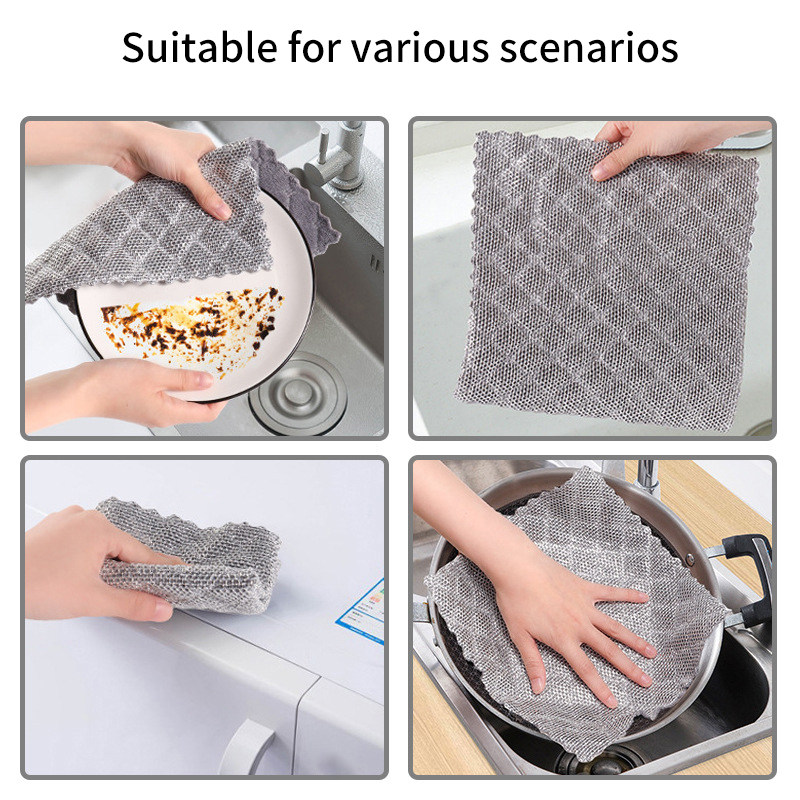 Suitable for various scenarios