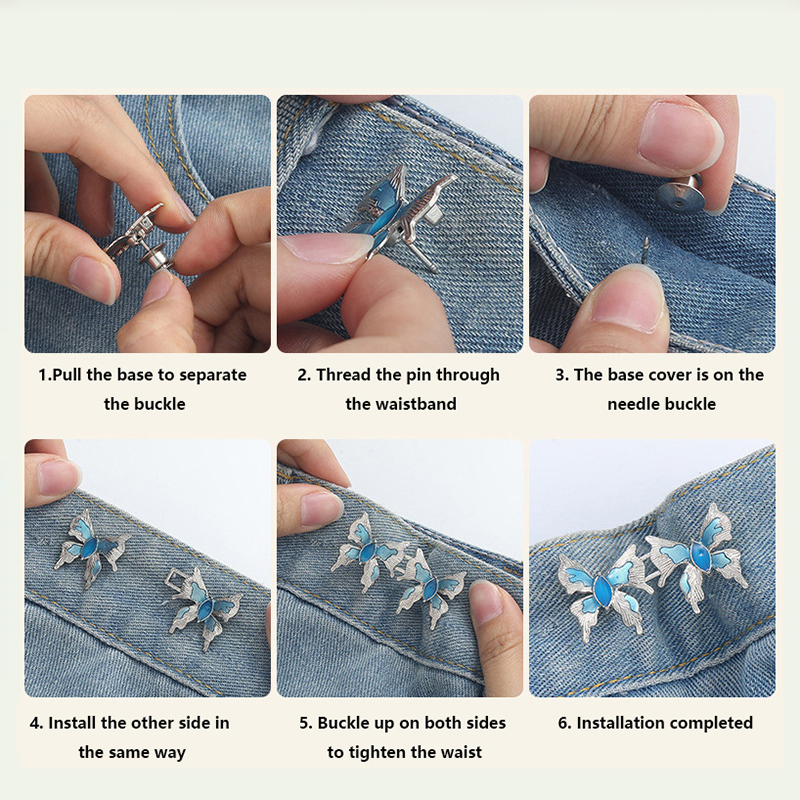 1.Pull the base to separate the buckle

2. Thread the pin through the waistband

3. The base cover is on the needle buckle

4. Install the other side in the same way

5. Buckle up on both sides to tighten the waist

6. Installation completed