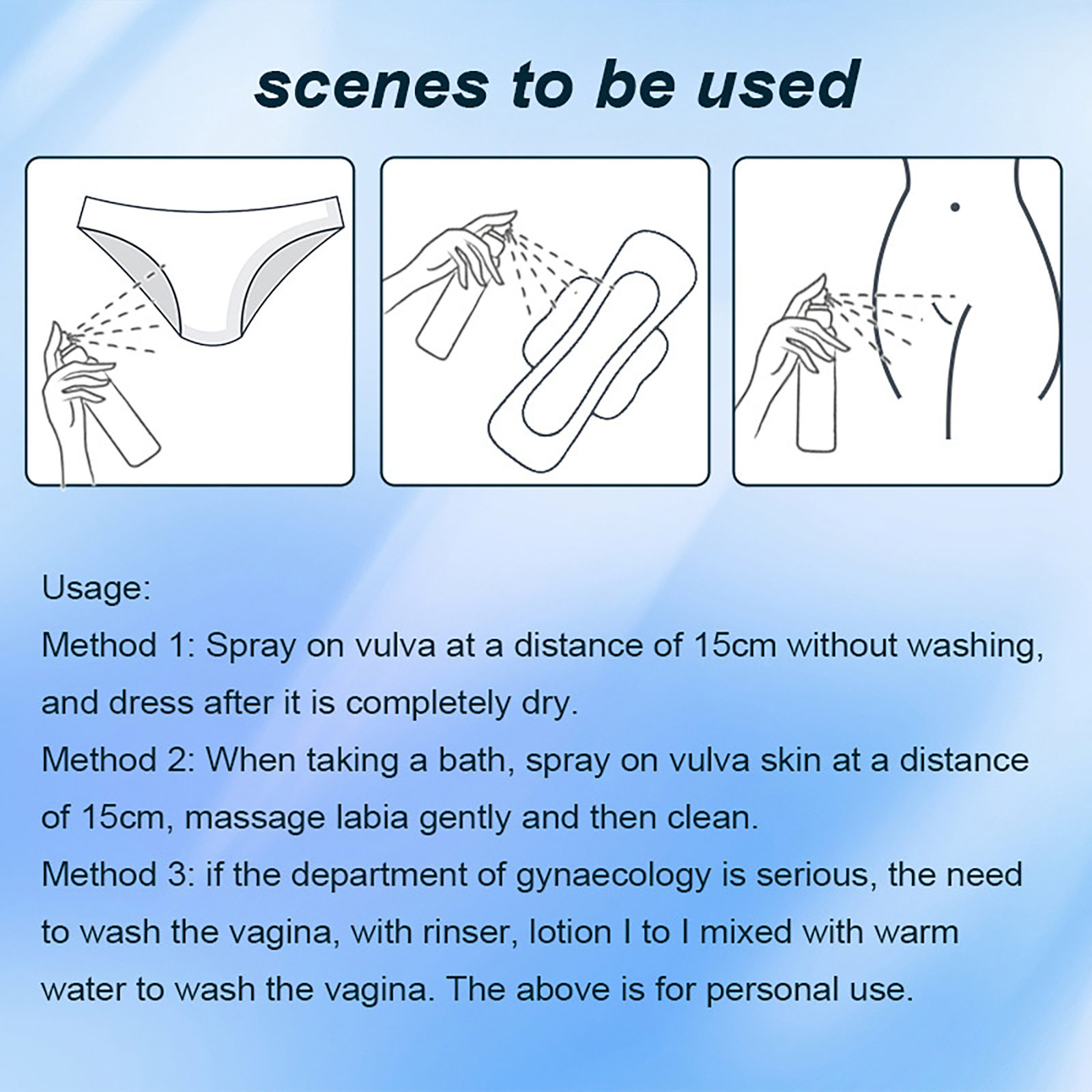 scenes to be used

Usage:

Method 1: Spray on vulva at a distance of 15cm without washing, and dress after it is completely dry.

Method 2: When taking a bath, spray on vulva skin at a distance of 15cm, massage labia gently and then clean.

Method 3: if the department of gynaecology is serious, the need to wash the vagina, with rinser, lotion I to I mixed with warm water to wash the vagina. The above is for personal use.