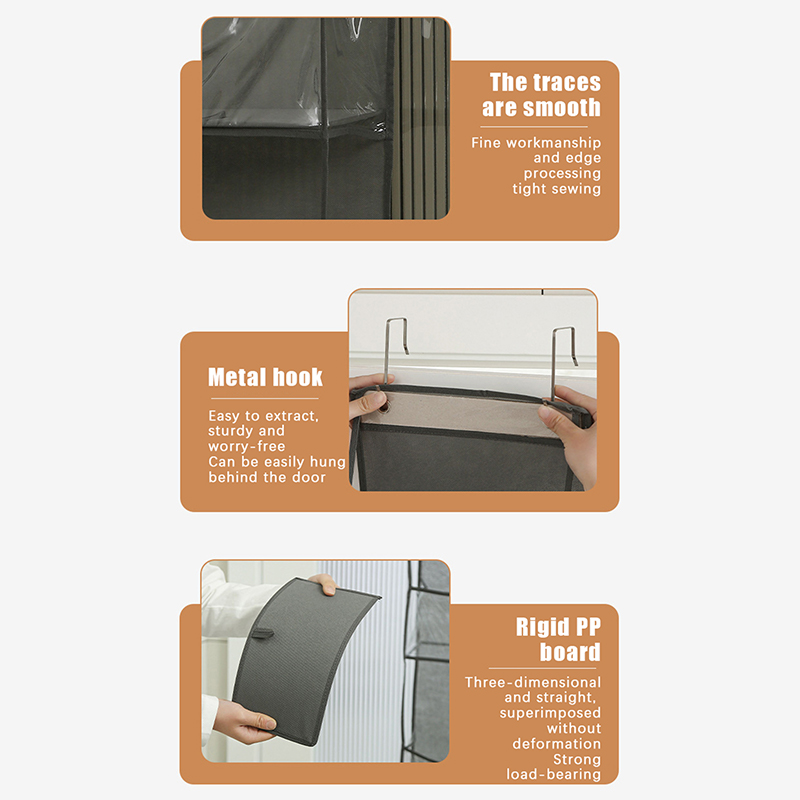 The traces are smooth

Fine workmanship and edge processing tight sewing

Metal hook

Easy to extract, sturdy and worry-free
Can be easily hung behind the door

Rigid PP board

Three-dimensional and straight, superimposed without deformation
Strong load-bearing