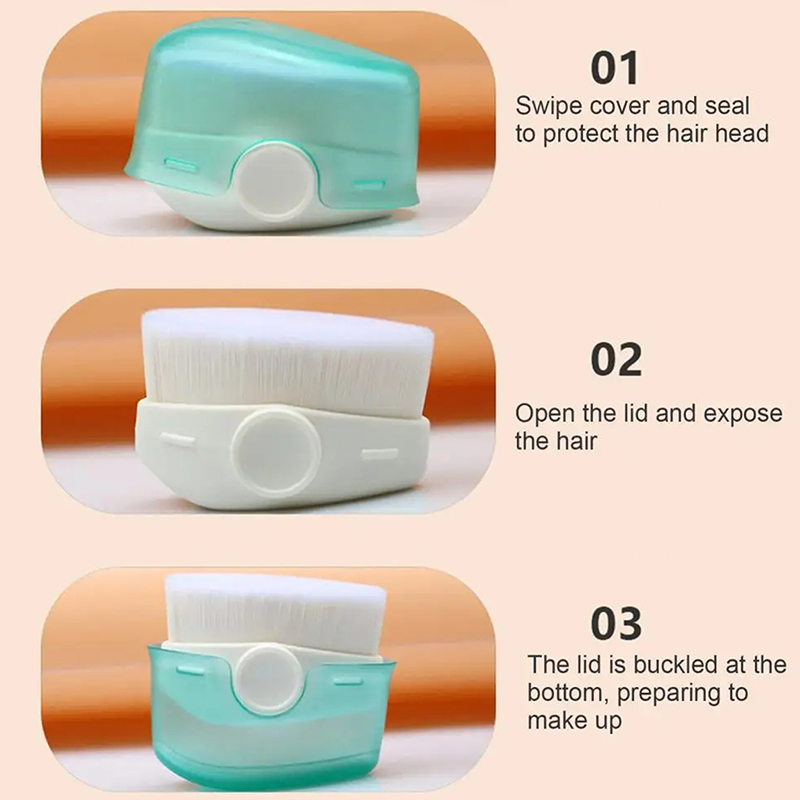 01
Swipe cover and seal to protect the hair head

02
Open the lid and expose the hair

03
The lid is buckled at the bottom, preparing to make up