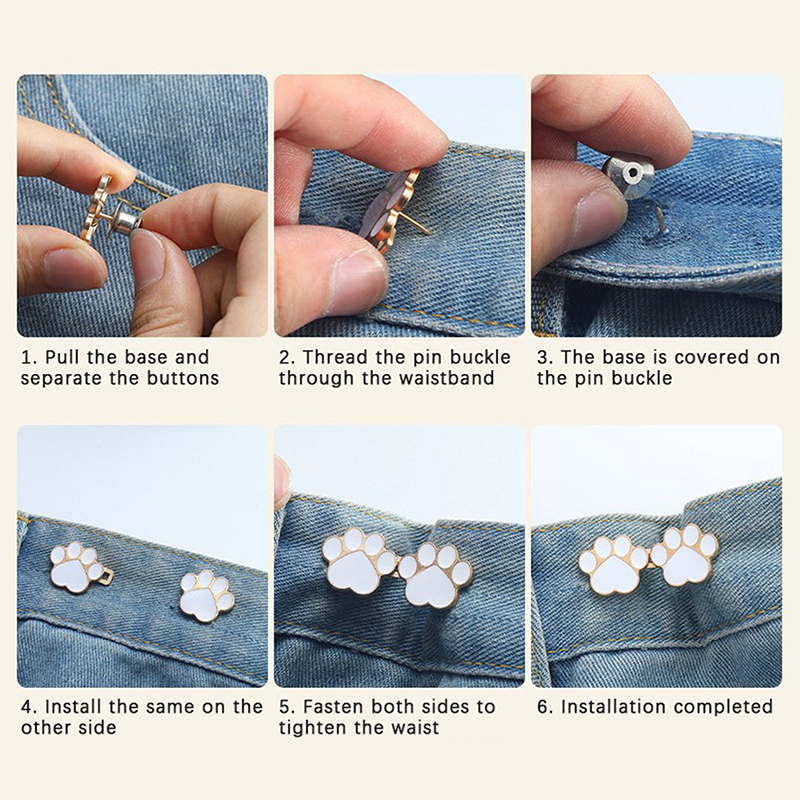 1. Pull the base and separate the buttons

2. Thread the pin buckle through the waistband

3. The base is covered on the pin buckle

4. Install the same on the other side

5. Fasten both sides to tighten the waist

6. Installation completed