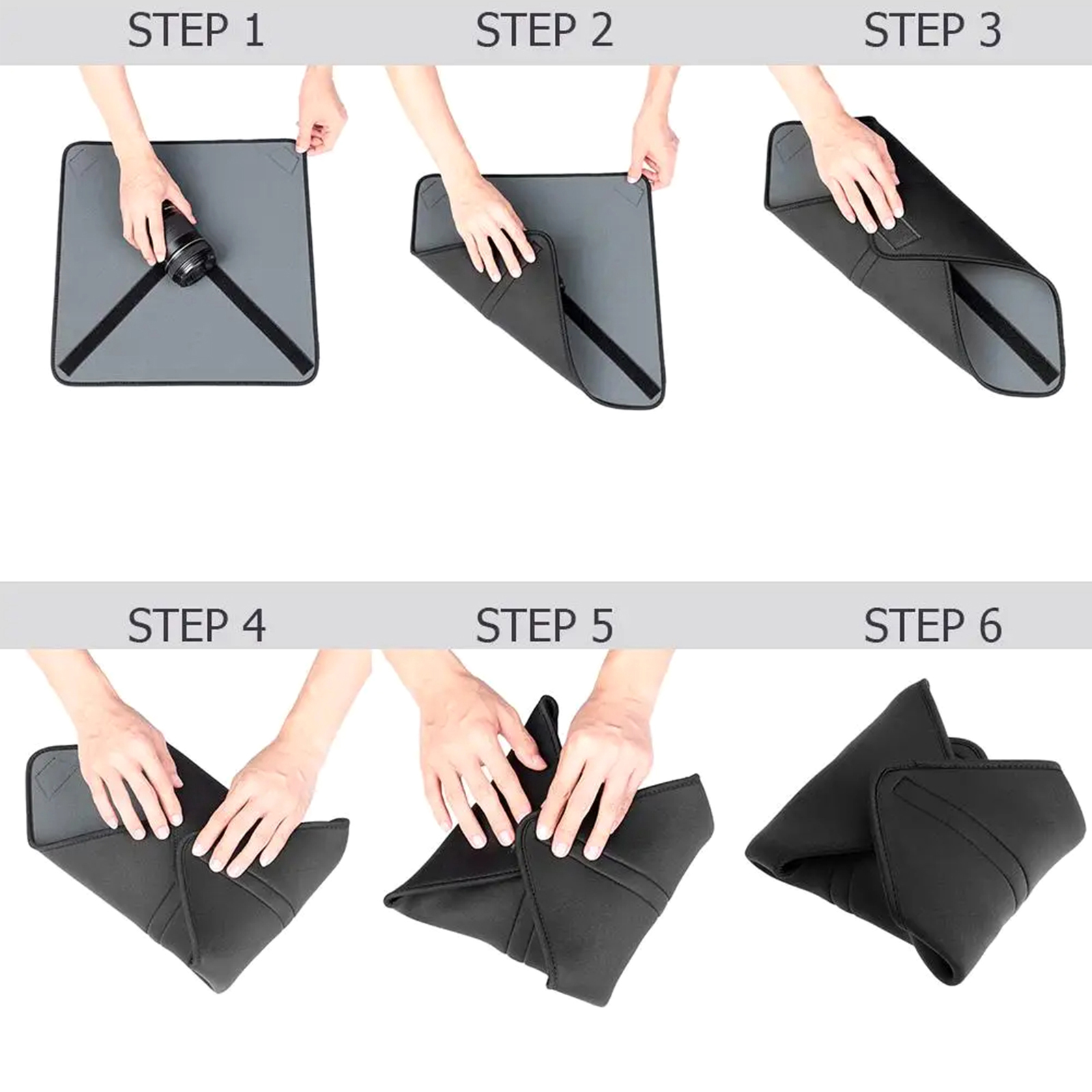 STEP 1

STEP 2

STEP 3

STEP 4

STEP 5

STEP 6