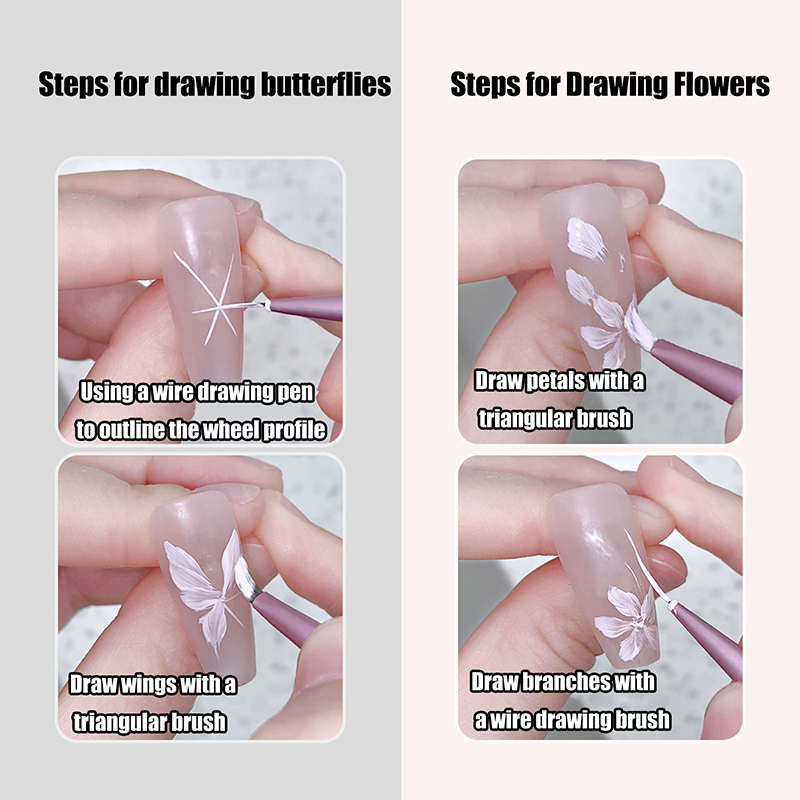 Steps for drawing butterflies

Using a wire drawing pen to outline the wheel profile

Draw wings with a triangular brush

Steps for Drawing Flowers

Draw petals with a triangular brush

Draw branches with a wire drawing brush