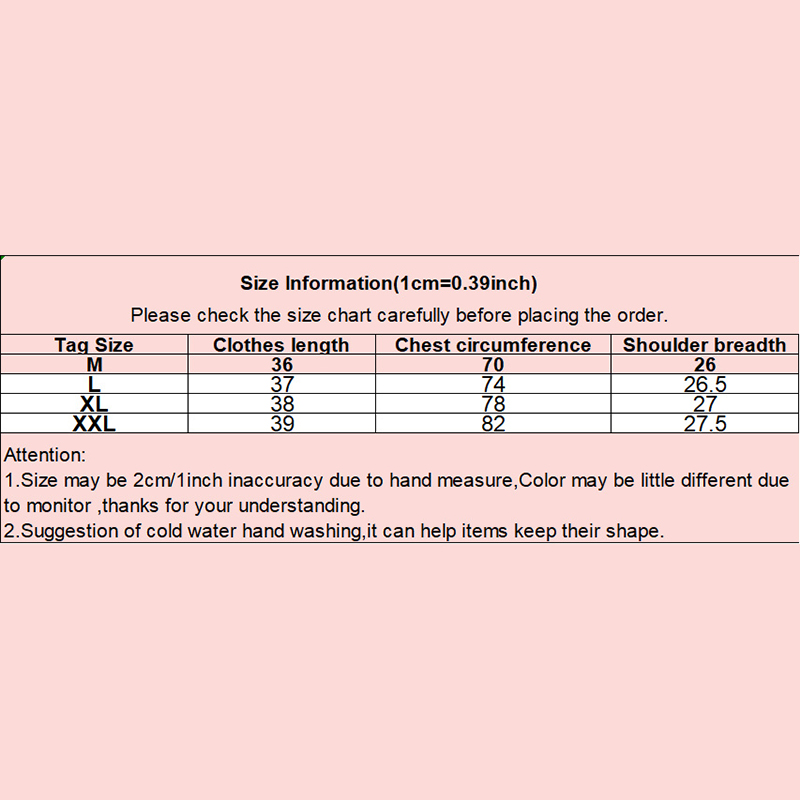 Size Information(1cm=0.39inch)

Please check the size chart carefully before placing the order.

| Tag Size | Clothes length | Chest circumference | Shoulder breadth |
|---|---|---|---|
| M | 36 | 70 | 26 |
| L | 37 | 74 | 26.5 |
| XL | 38 | 78 | 27 |
| XXL | 39 | 82 | 27.5 |

Attention:
1.Size may be 2cm/1inch inaccuracy due to hand measure,Color may be little different due to monitor ,thanks for your understanding.
2.Suggestion of cold water hand washing,it can help items keep their shape.